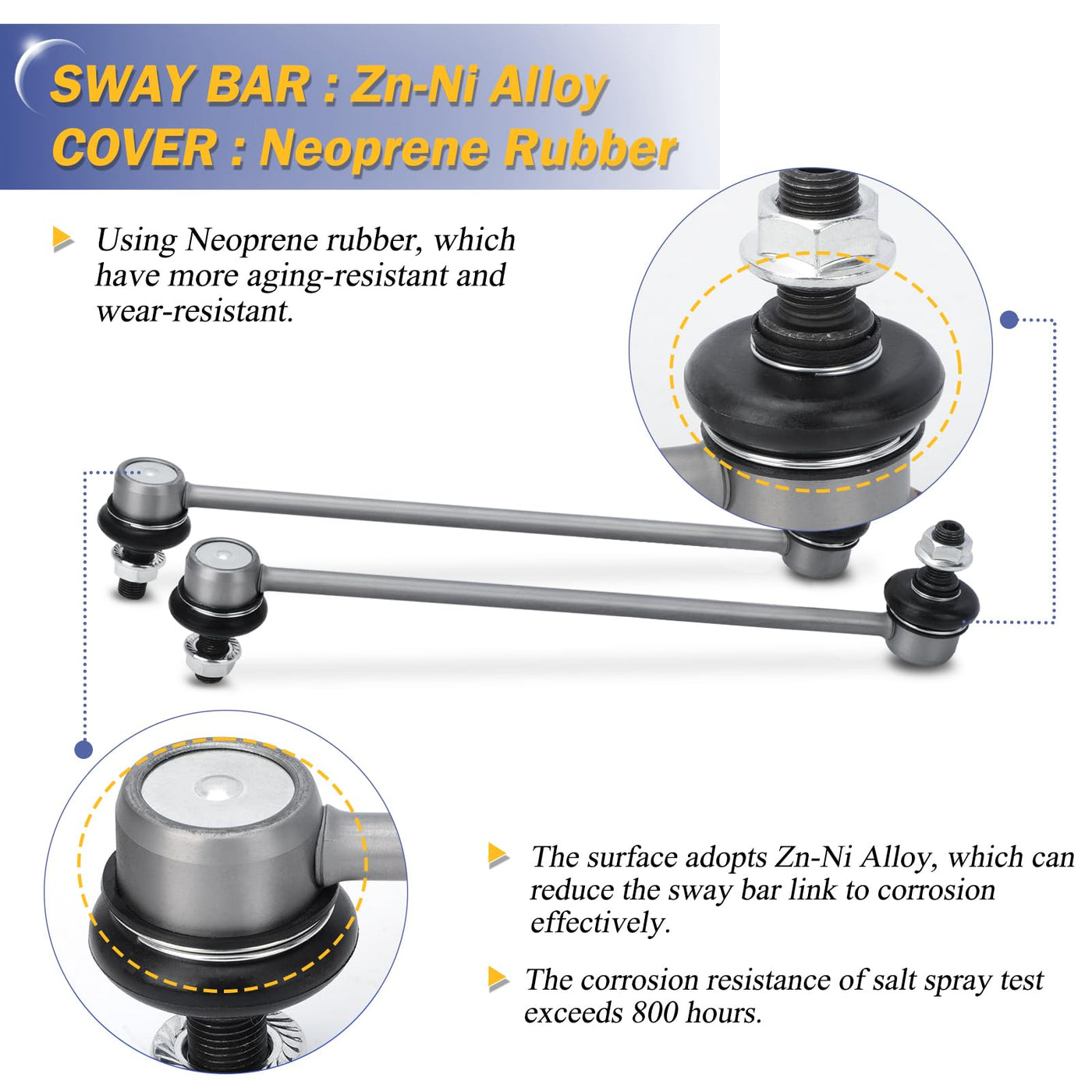 SWAY BAR : Zn-Ni Alloy
COVER : Neoprene Rubber

Using Neoprene rubber, which have more aging-resistant and wear-resistant.

The surface adopts Zn-Ni Alloy, which can reduce the sway bar link to corrosion effectively.

The corrosion resistance of salt spray test exceeds 800 hours.