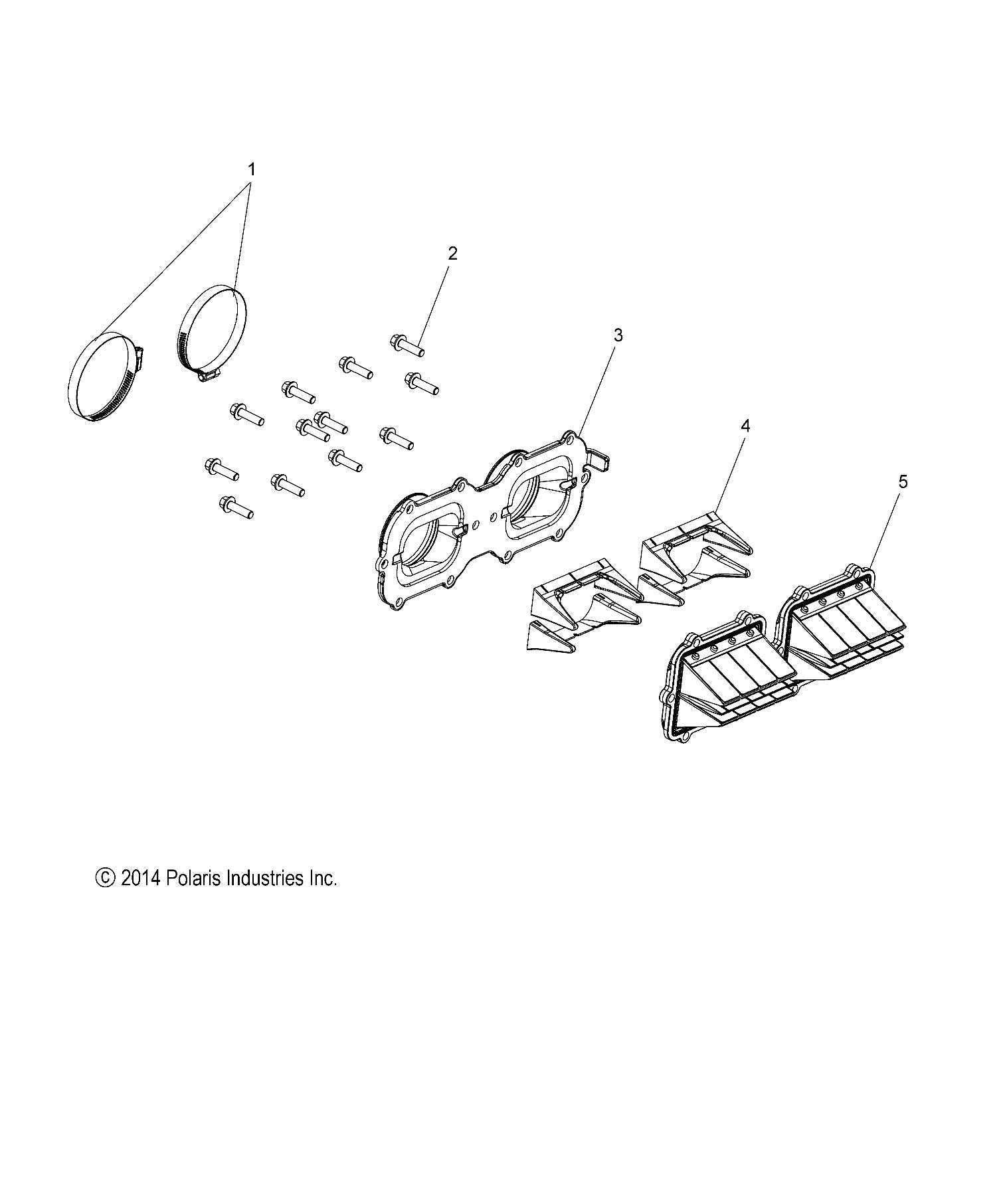 1

2

3

4

5

© 2014 Polaris Industries Inc.