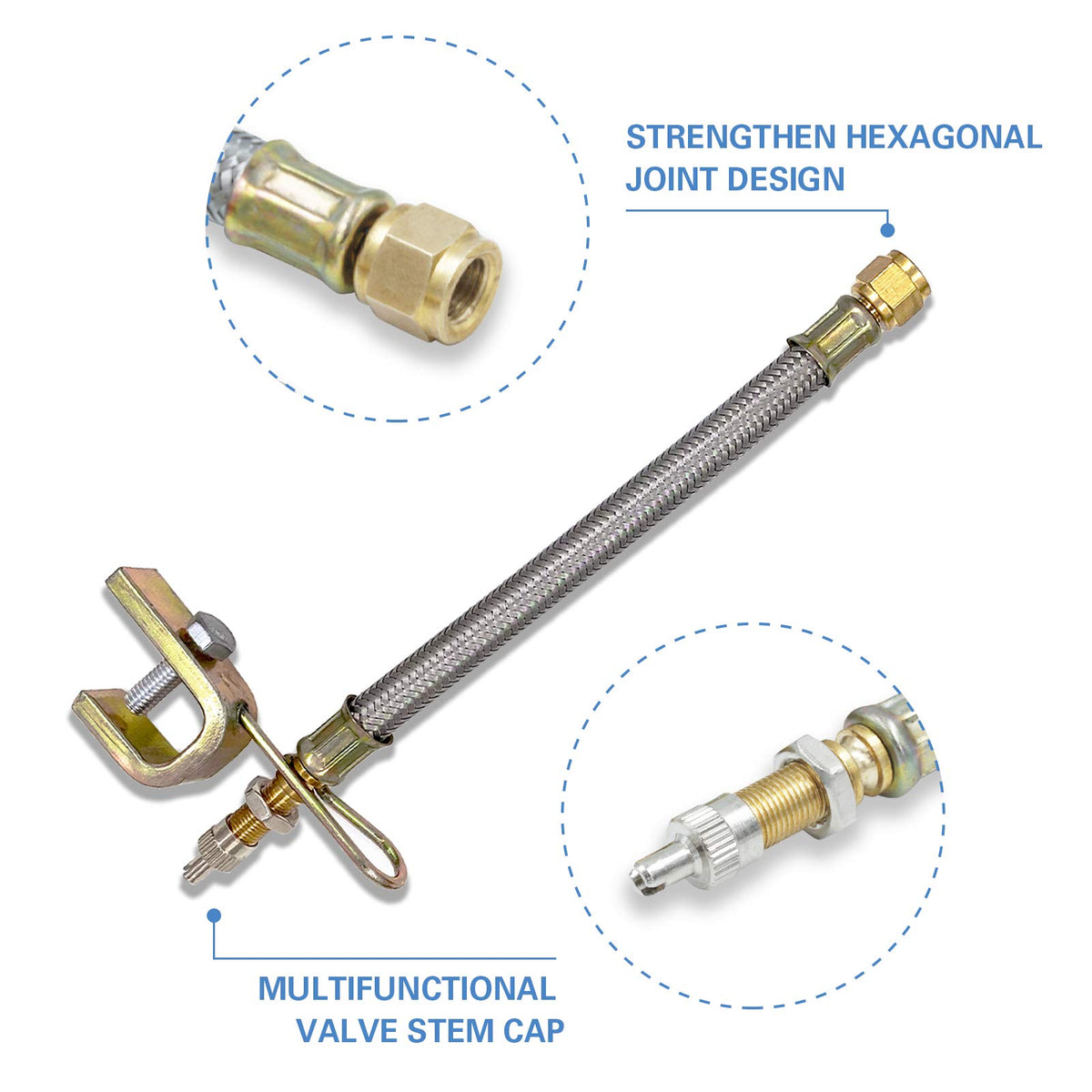 STRENGTHEN HEXAGONAL JOINT DESIGN

MULTIFUNCTIONAL VALVE STEM CAP