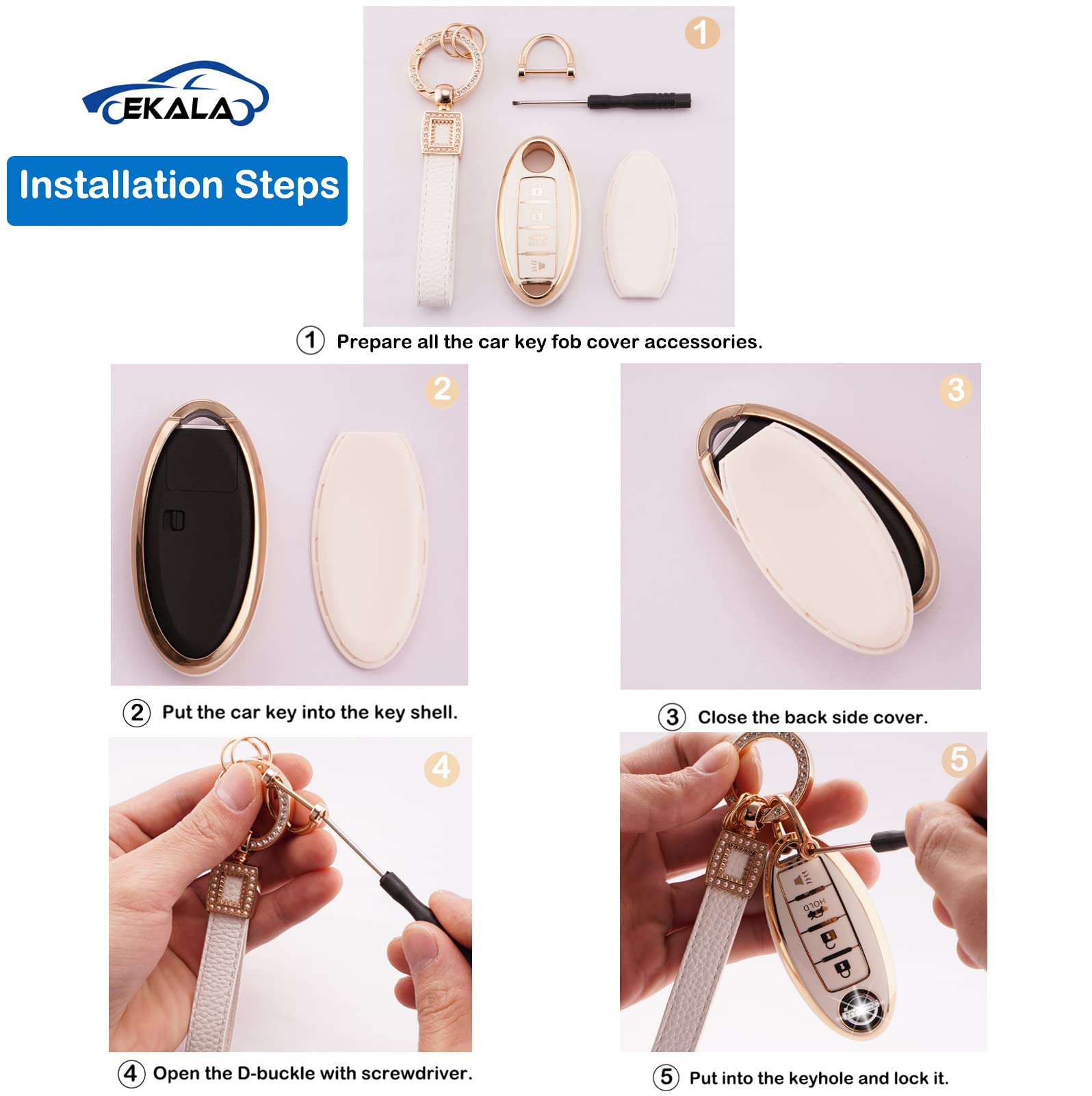 EKALA

Installation Steps

1

① Prepare all the car key fob cover accessories.

2

② Put the car key into the key shell.

3

③ Close the back side cover.

4

④ Open the D-buckle with screwdriver.

5

HOLD

⑤ Put into the keyhole and lock it.