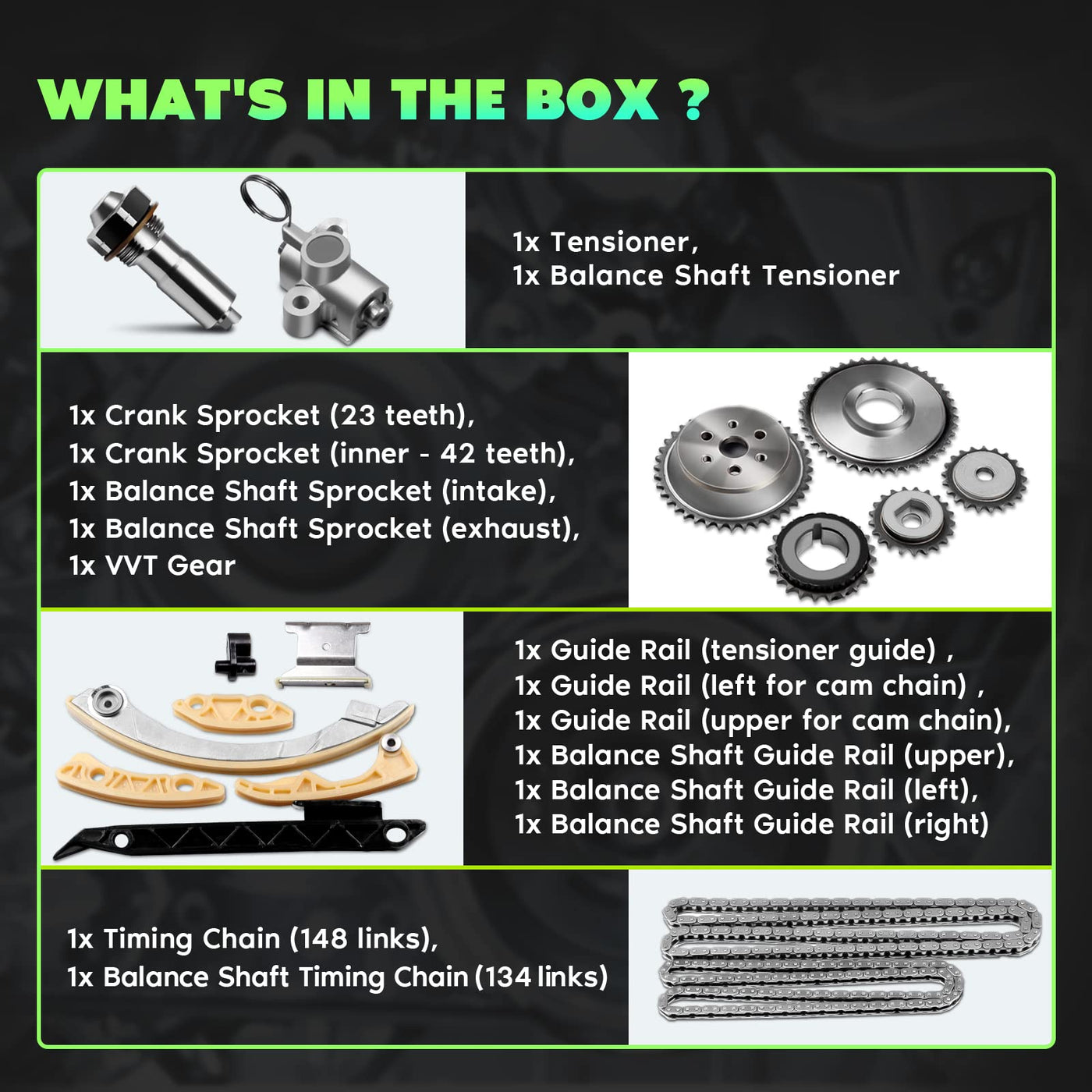 WHAT'S IN THE BOX ?

1x Tensioner,
1x Balance Shaft Tensioner

1x Crank Sprocket (23 teeth),
1x Crank Sprocket (inner - 42 teeth),
1x Balance Shaft Sprocket (intake),
1x Balance Shaft Sprocket (exhaust),
1x VVT Gear

1x Guide Rail (tensioner guide) ,
1x Guide Rail (left for cam chain) ,
1x Guide Rail (upper for cam chain),
1x Balance Shaft Guide Rail (upper),
1x Balance Shaft Guide Rail (left),
1x Balance Shaft Guide Rail (right)

1x Timing Chain (148 links),
1x Balance Shaft Timing Chain (134 links)