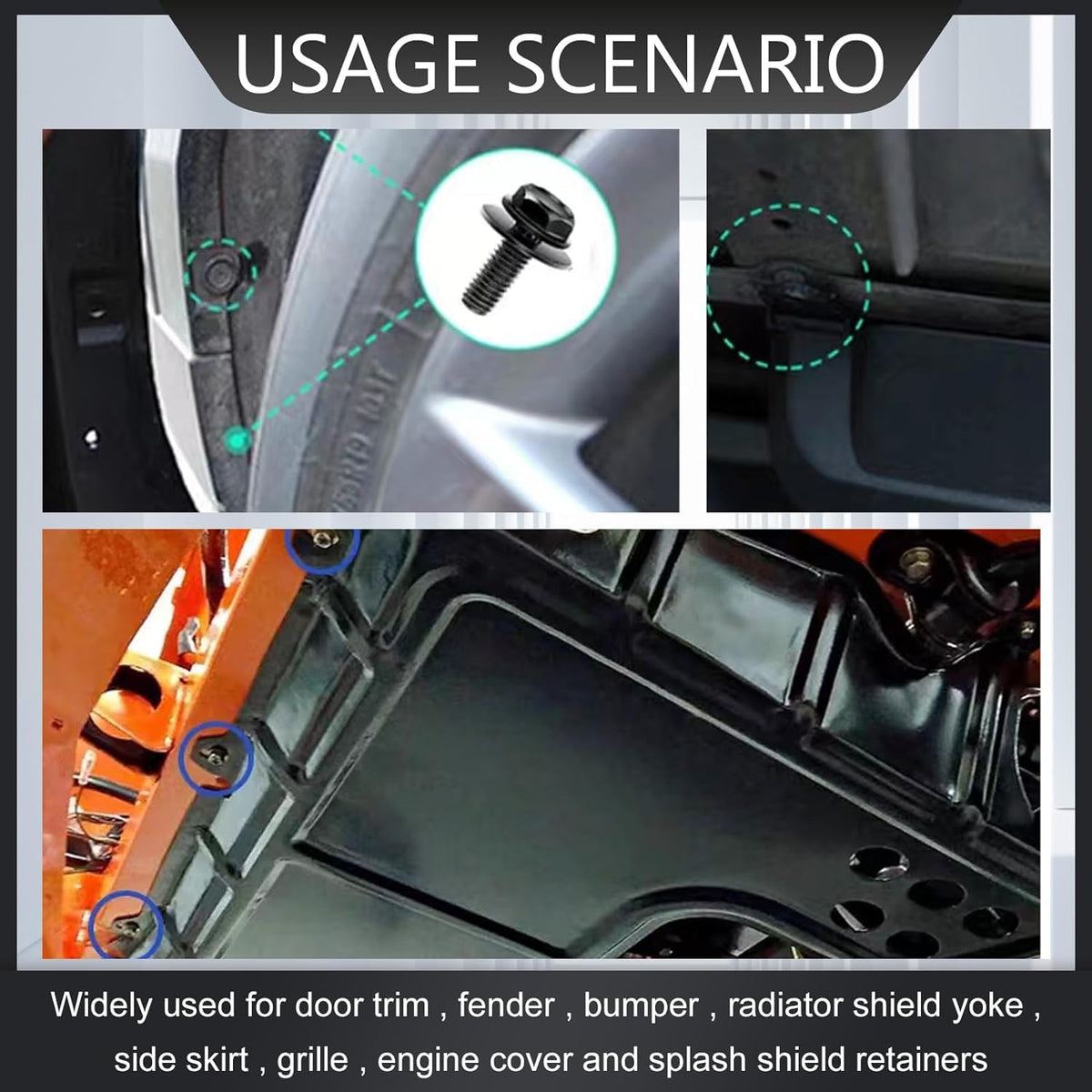 USAGE SCENARIO

Widely used for door trim , fender , bumper , radiator shield yoke , side skirt , grille , engine cover and splash shield retainers