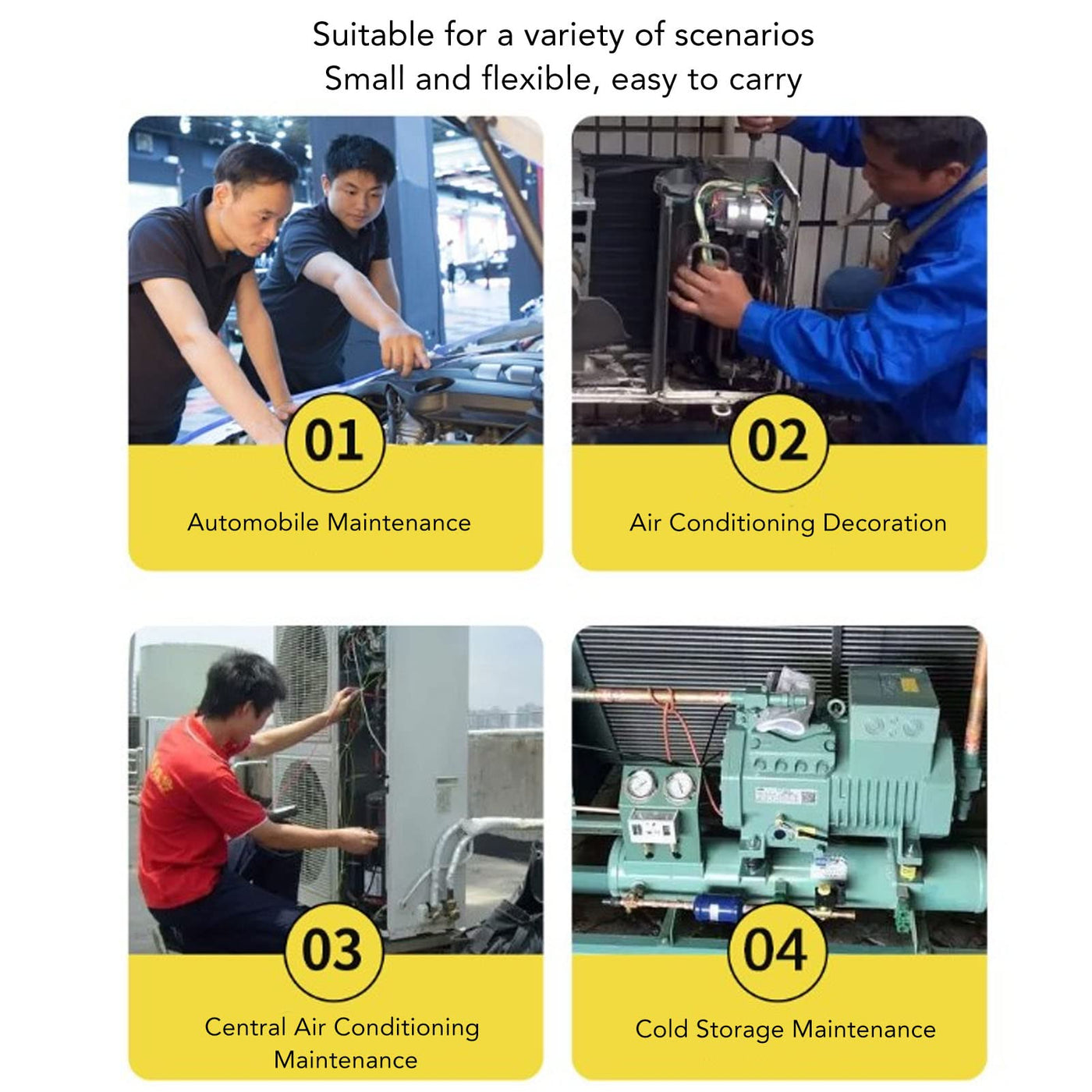 Suitable for a variety of scenarios
Small and flexible, easy to carry

01
Automobile Maintenance

02
Air Conditioning Decoration

03
Central Air Conditioning Maintenance

04
Cold Storage Maintenance