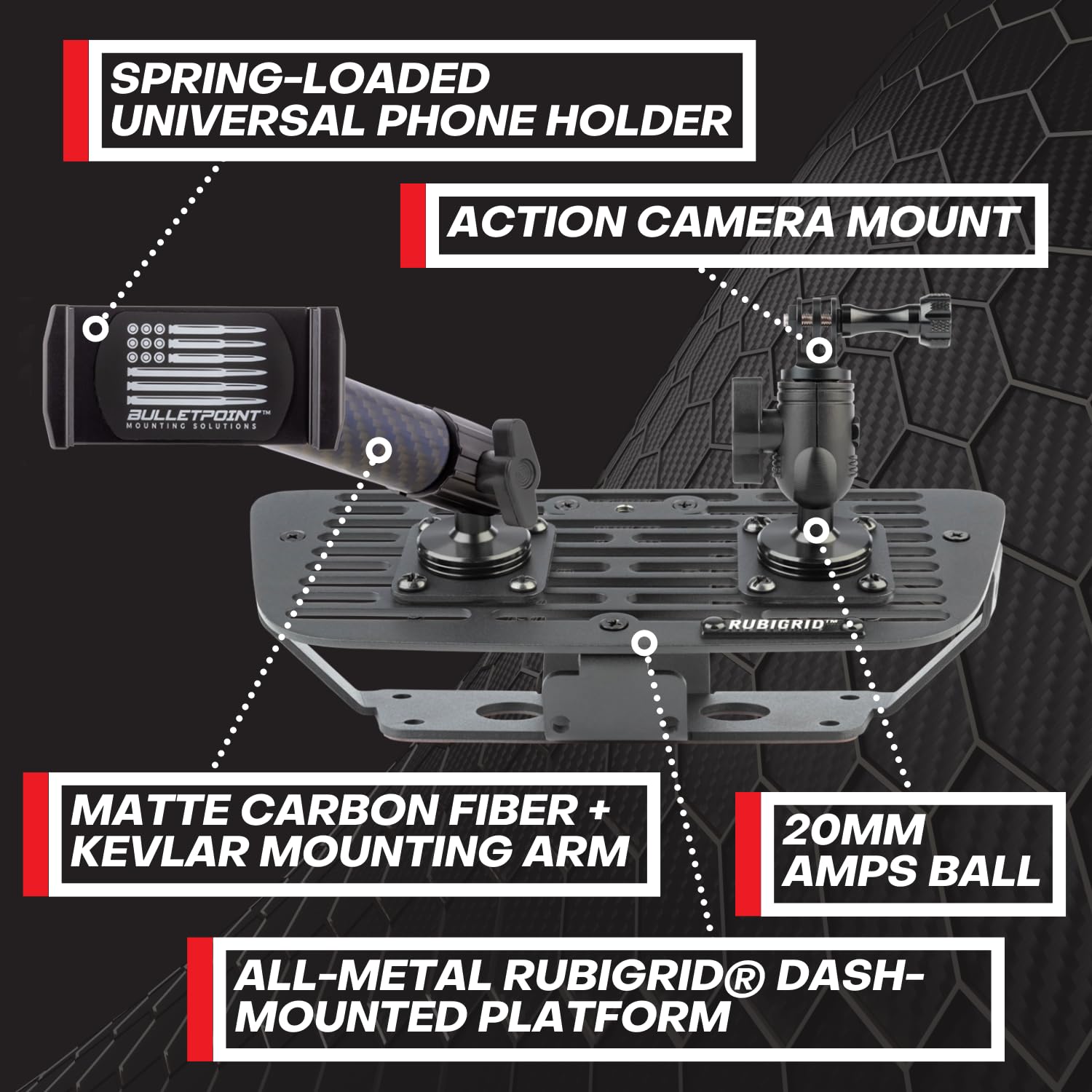 SPRING-LOADED UNIVERSAL PHONE HOLDER

ACTION CAMERA MOUNT

BULLETPOINT™
MOUNTING SOLUTIONS

RUBIGRID™

MATTE CARBON FIBER + KEVLAR MOUNTING ARM

20MM AMPS BALL

ALL-METAL RUBIGRID® DASH-MOUNTED PLATFORM