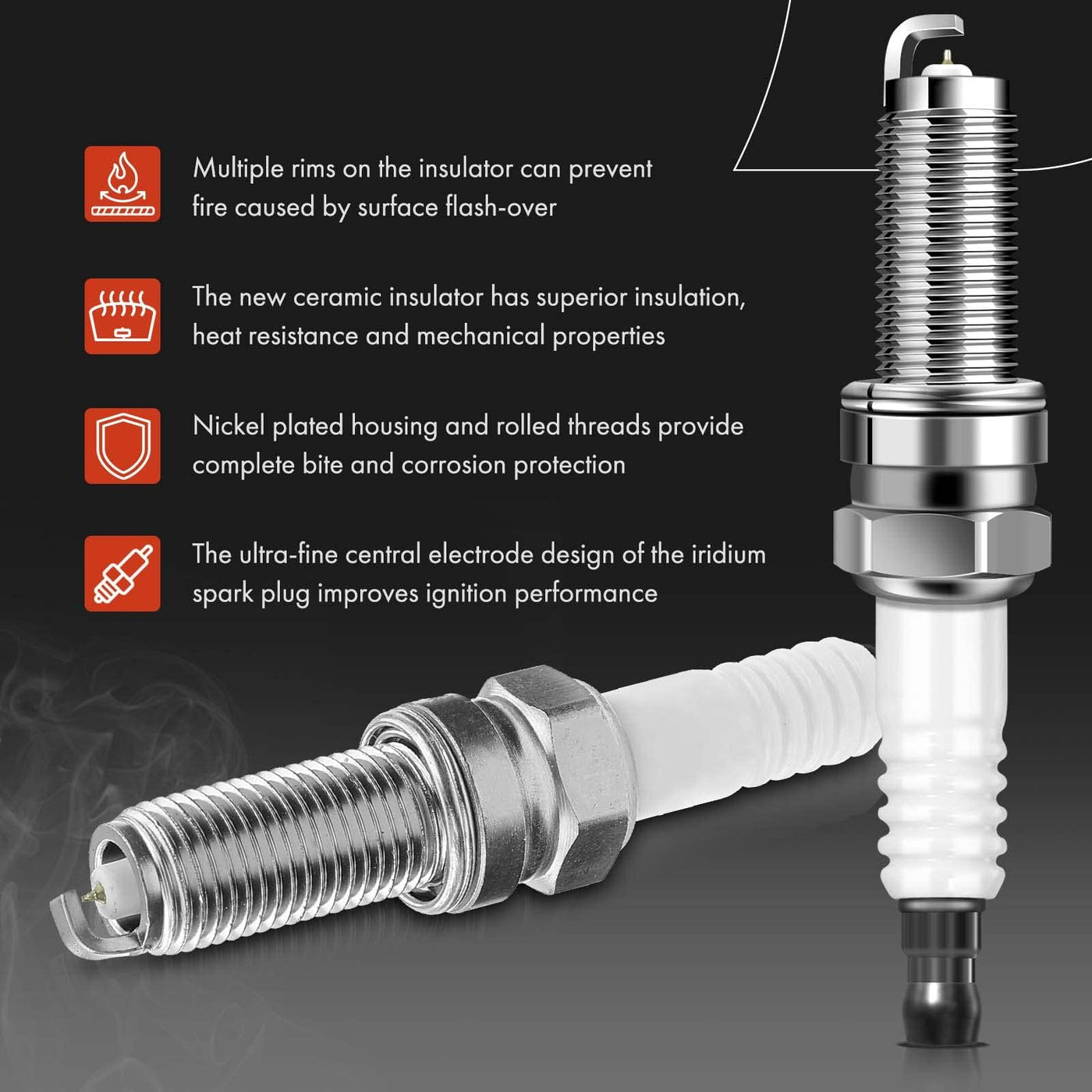 Multiple rims on the insulator can prevent fire caused by surface flash-over

The new ceramic insulator has superior insulation, heat resistance and mechanical properties

Nickel plated housing and rolled threads provide complete bite and corrosion protection

The ultra-fine central electrode design of the iridium spark plug improves ignition performance