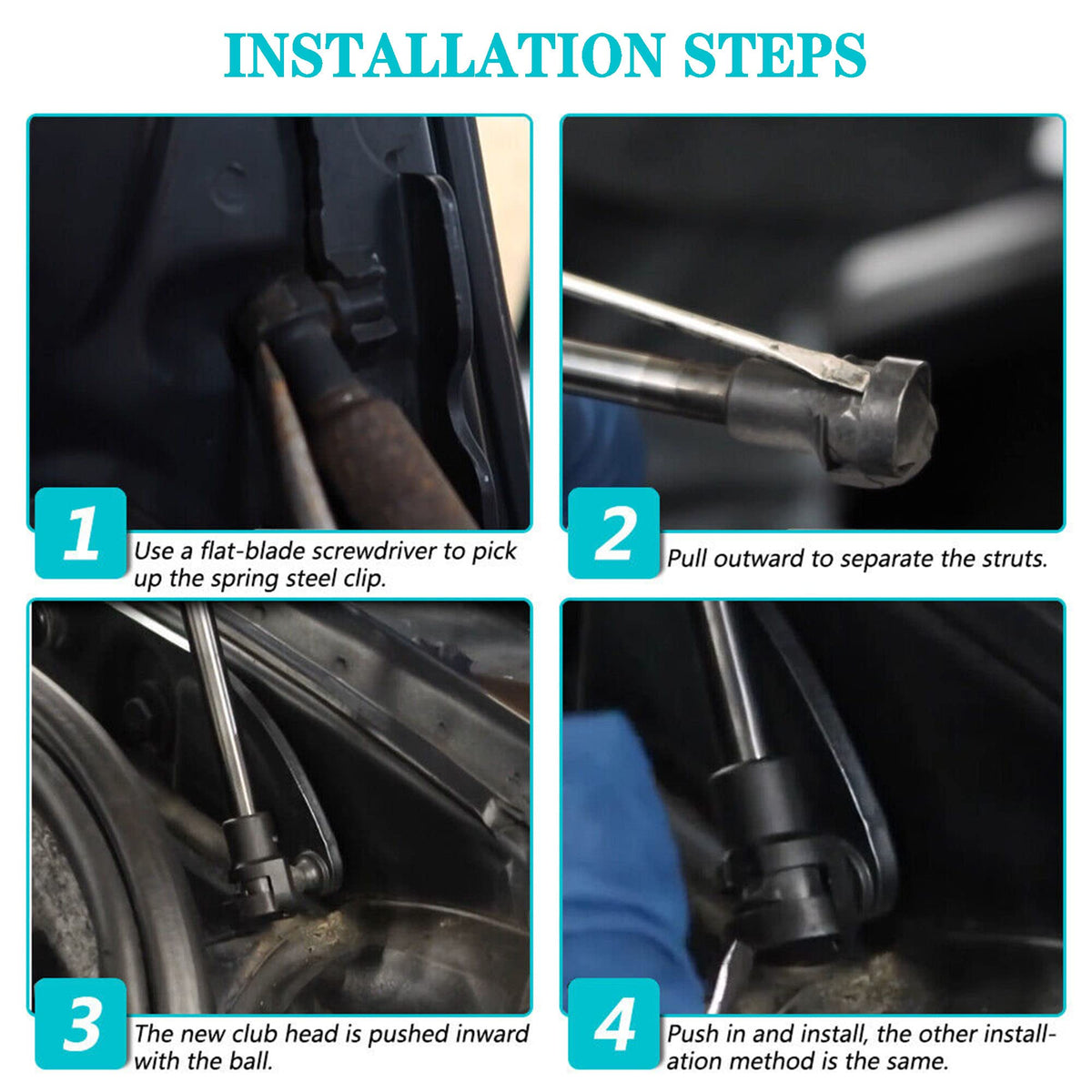 INSTALLATION STEPS

1
Use a flat-blade screwdriver to pick up the spring steel clip.

2
Pull outward to separate the struts.

3
The new club head is pushed inward with the ball.

4
Push in and install, the other installation method is the same.