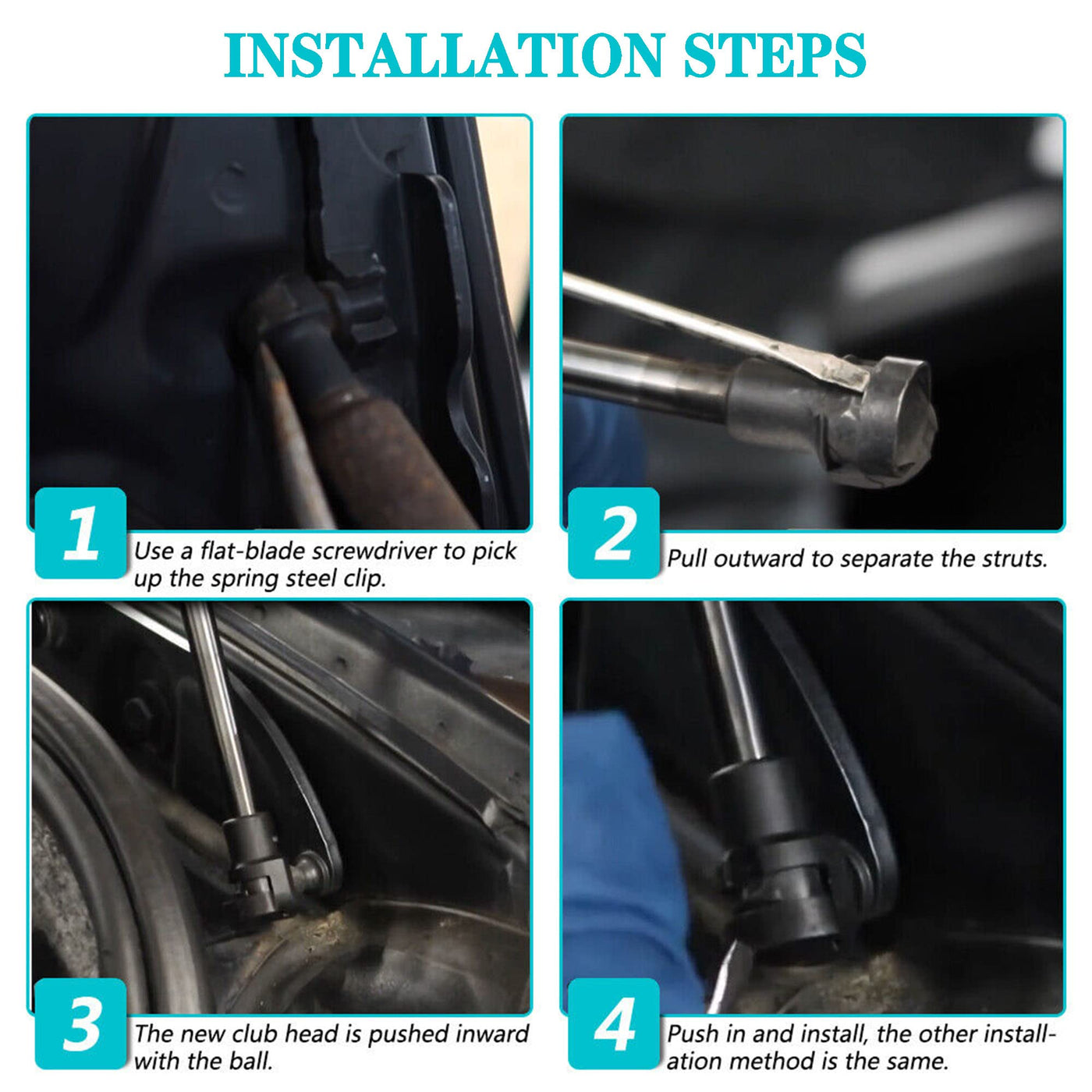 INSTALLATION STEPS

1
Use a flat-blade screwdriver to pick up the spring steel clip.

2
Pull outward to separate the struts.

3
The new club head is pushed inward with the ball.

4
Push in and install, the other installation method is the same.