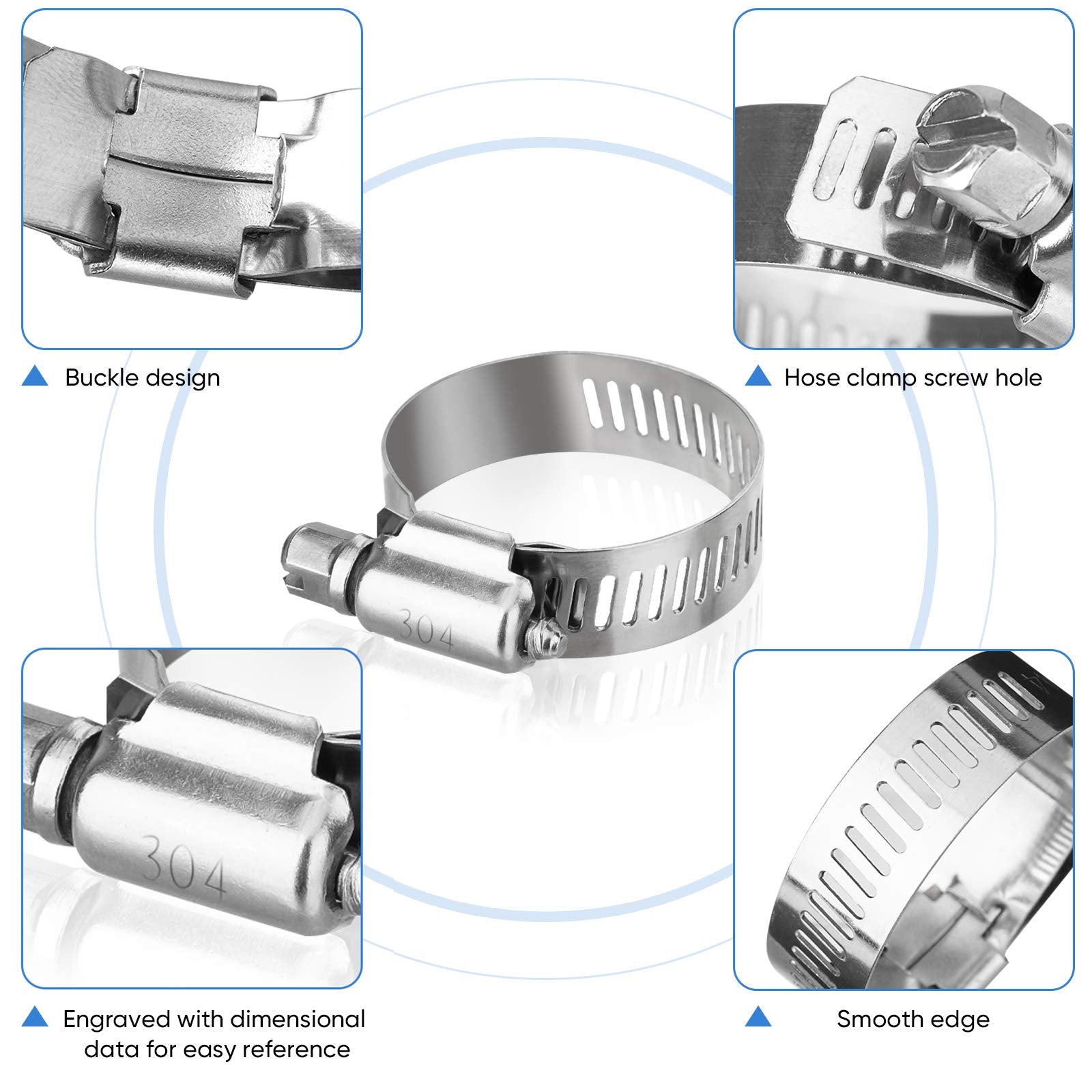 Buckle design

Hose clamp screw hole

304

304

Engraved with dimensional data for easy reference

Smooth edge