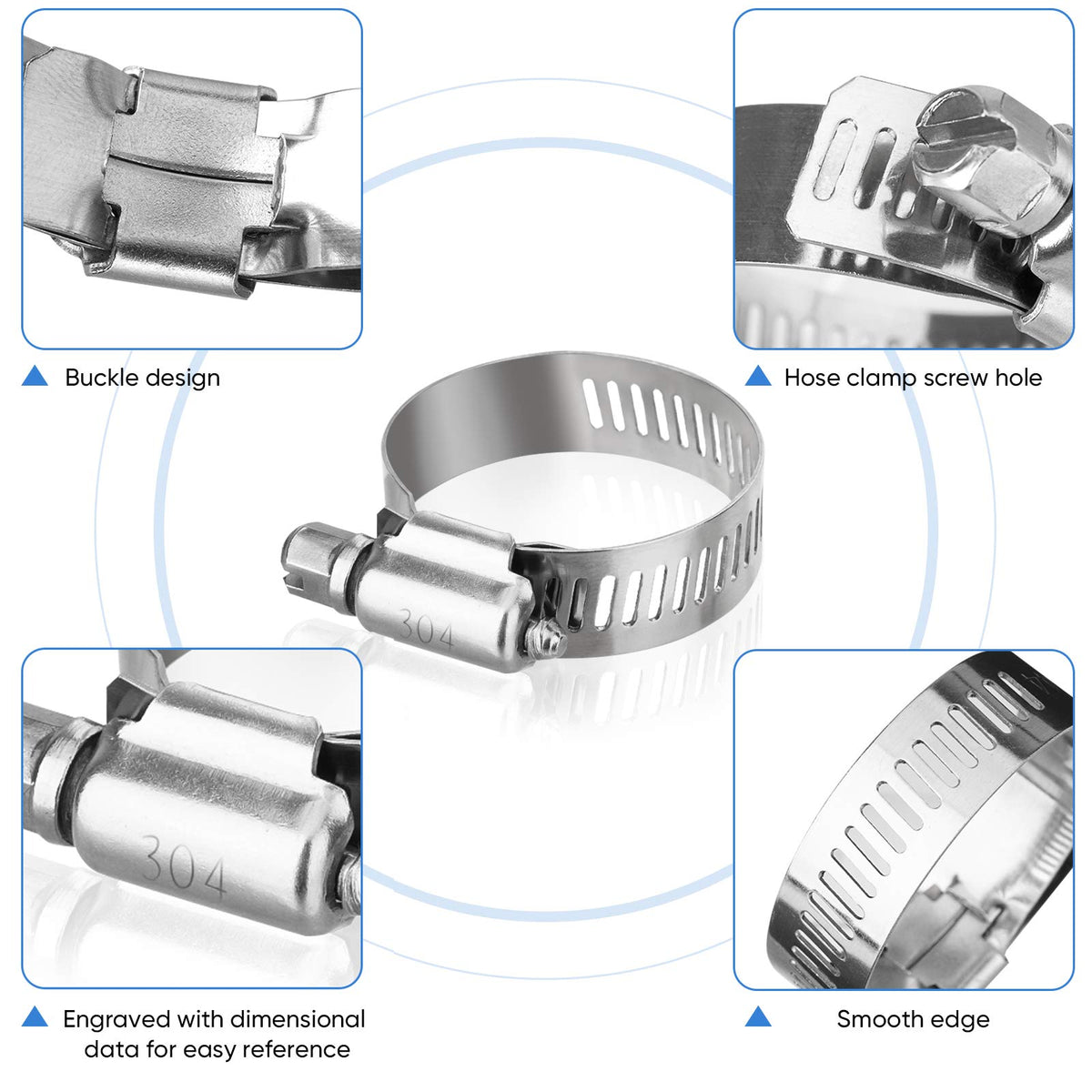 Buckle design

Hose clamp screw hole

304

304

Engraved with dimensional data for easy reference

Smooth edge