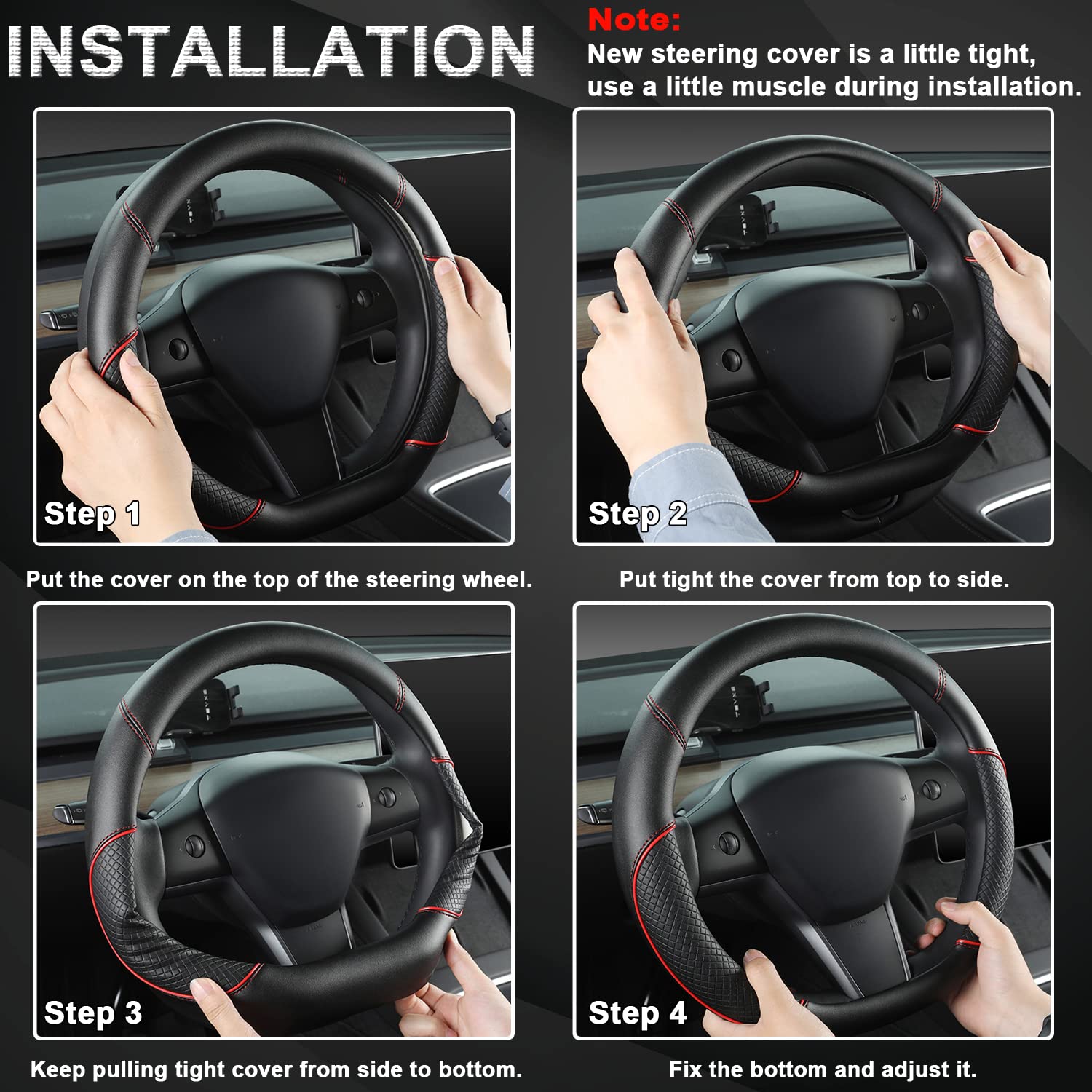 INSTALLATION

Note:
New steering cover is a little tight, use a little muscle during installation.

Step 1

Put the cover on the top of the steering wheel.

Step 2

Put tight the cover from top to side.

Step 3

Keep pulling tight cover from side to bottom.

Step 4

Fix the bottom and adjust it.