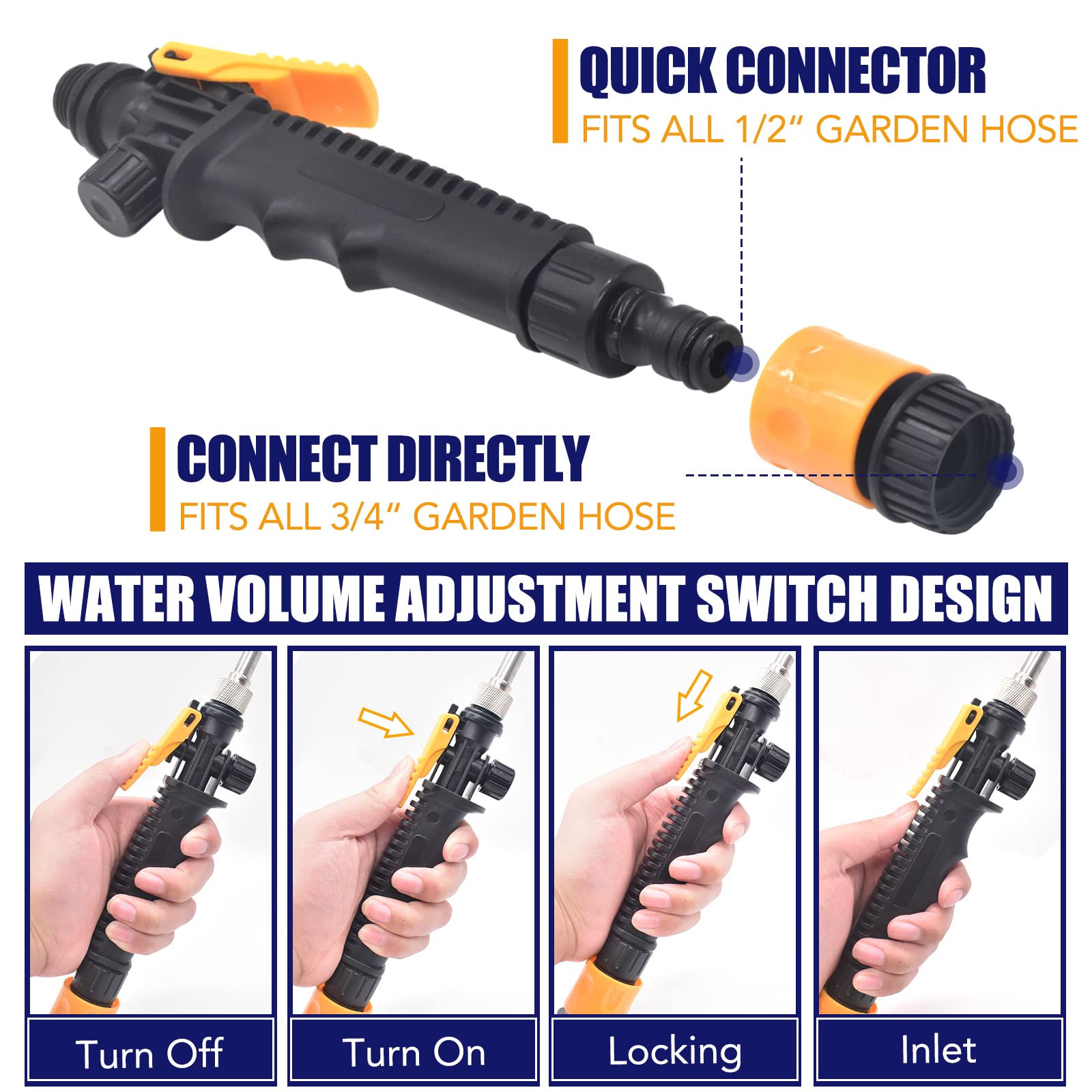 QUICK CONNECTOR
FITS ALL 1/2" GARDEN HOSE

CONNECT DIRECTLY
FITS ALL 3/4" GARDEN HOSE

WATER VOLUME ADJUSTMENT SWITCH DESIGN

Turn Off

Turn On

Locking

Inlet