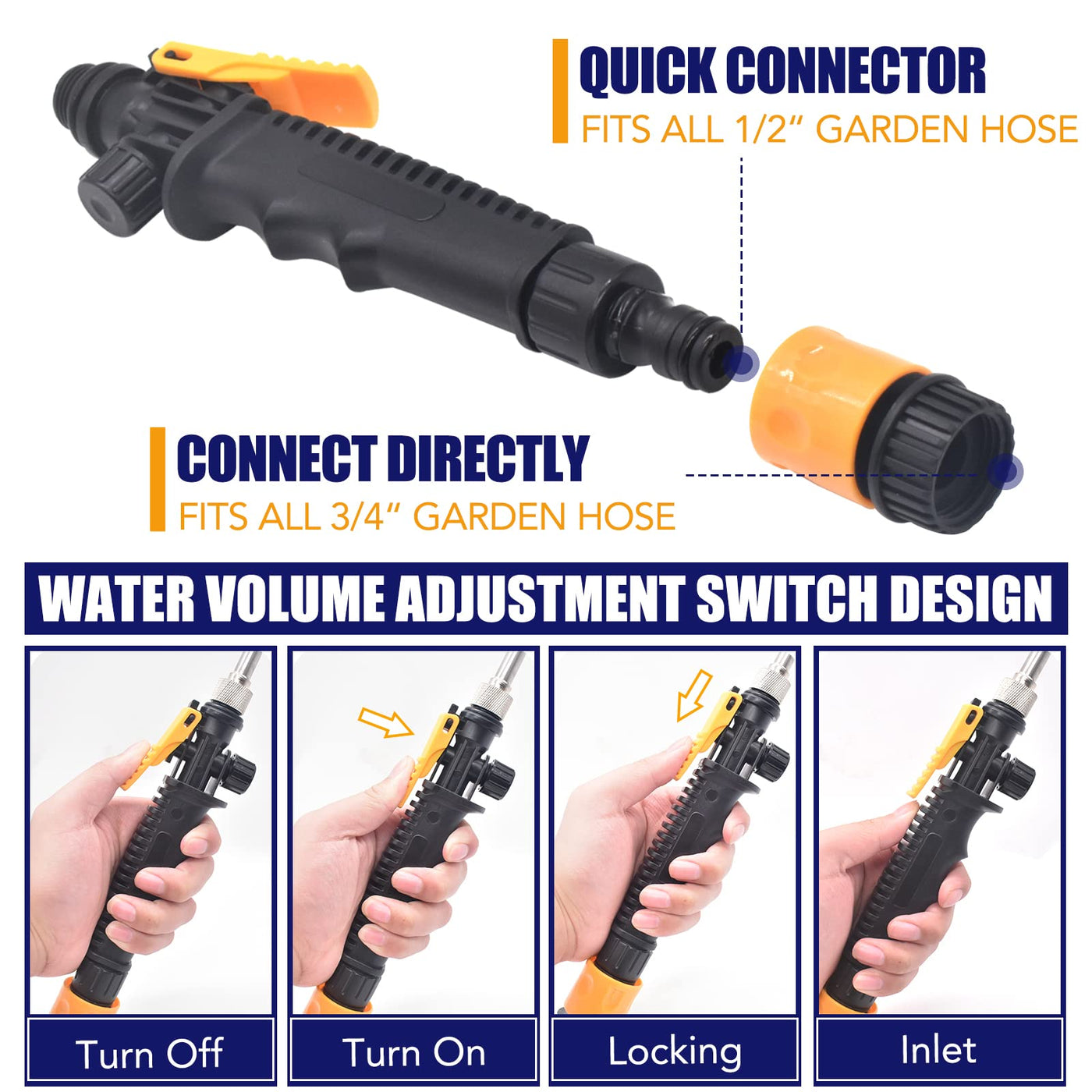 QUICK CONNECTOR
FITS ALL 1/2" GARDEN HOSE

CONNECT DIRECTLY
FITS ALL 3/4" GARDEN HOSE

WATER VOLUME ADJUSTMENT SWITCH DESIGN

Turn Off

Turn On

Locking

Inlet