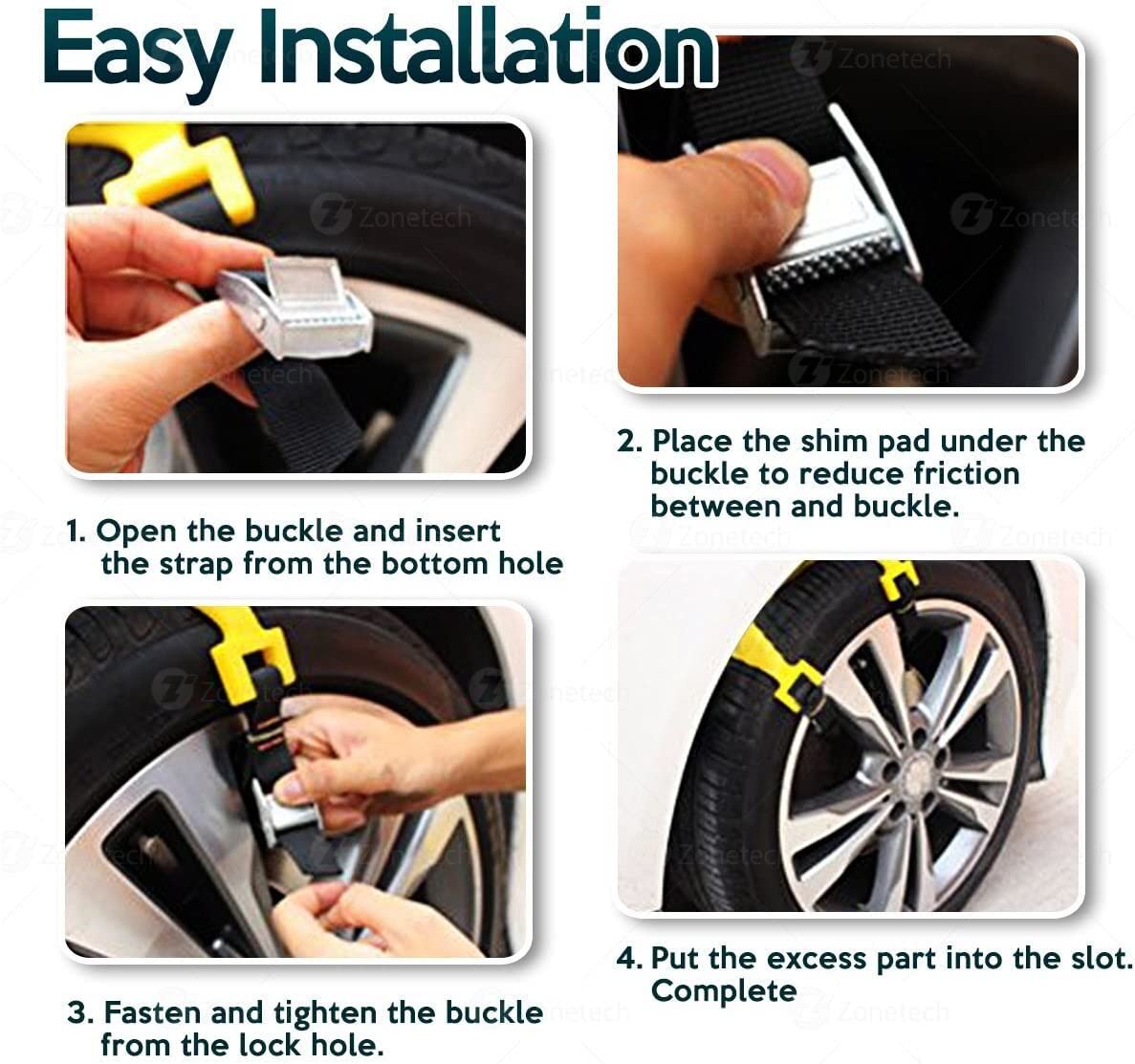 Easy Installation

Zonetech

1. Open the buckle and insert the strap from the bottom hole

2. Place the shim pad under the buckle to reduce friction between and buckle.

3. Fasten and tighten the buckle from the lock hole.

4. Put the excess part into the slot. Complete