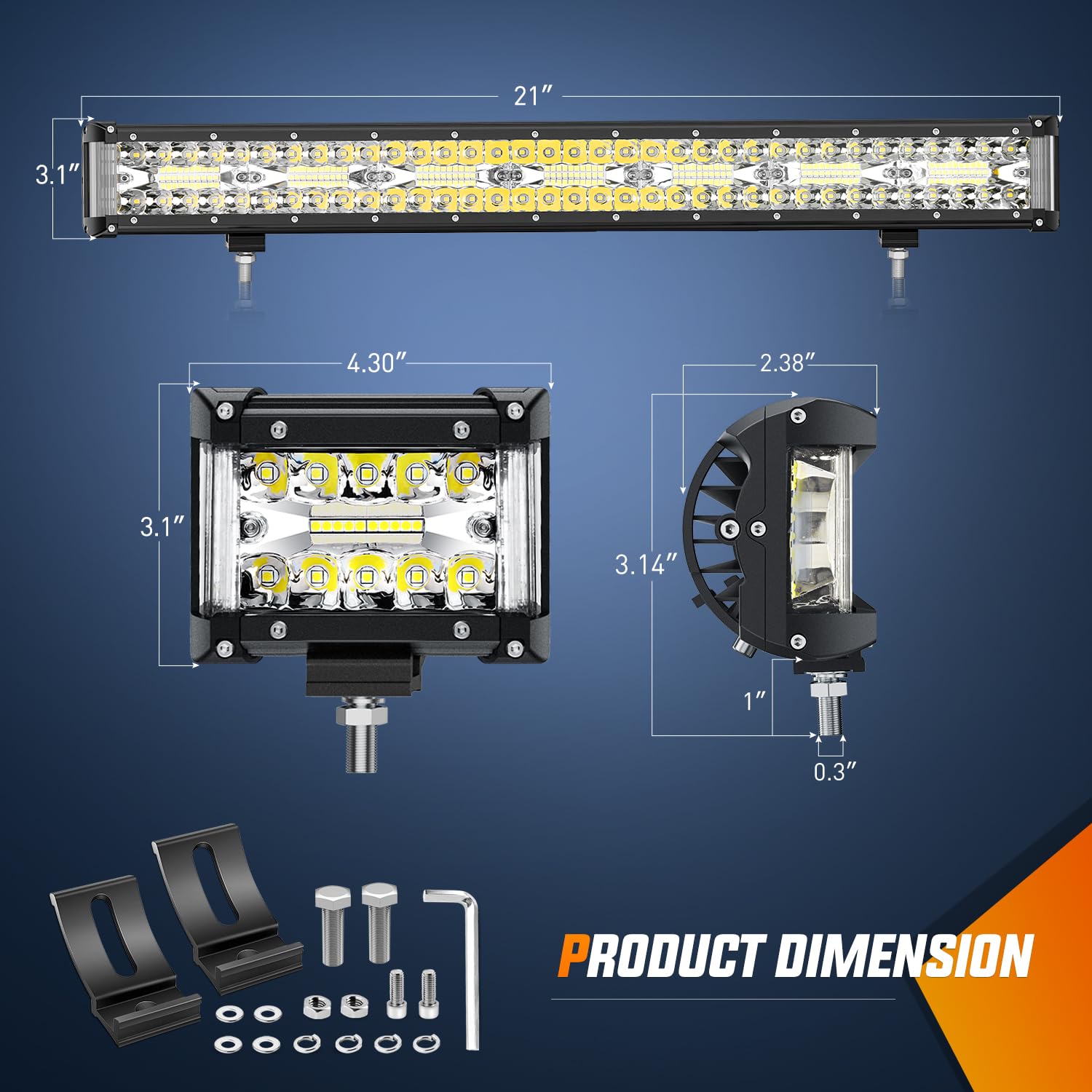 21″

3.1″

4.30″

3.1″

2.38″

3.14″

1″

0.3″

PRODUCT DIMENSION