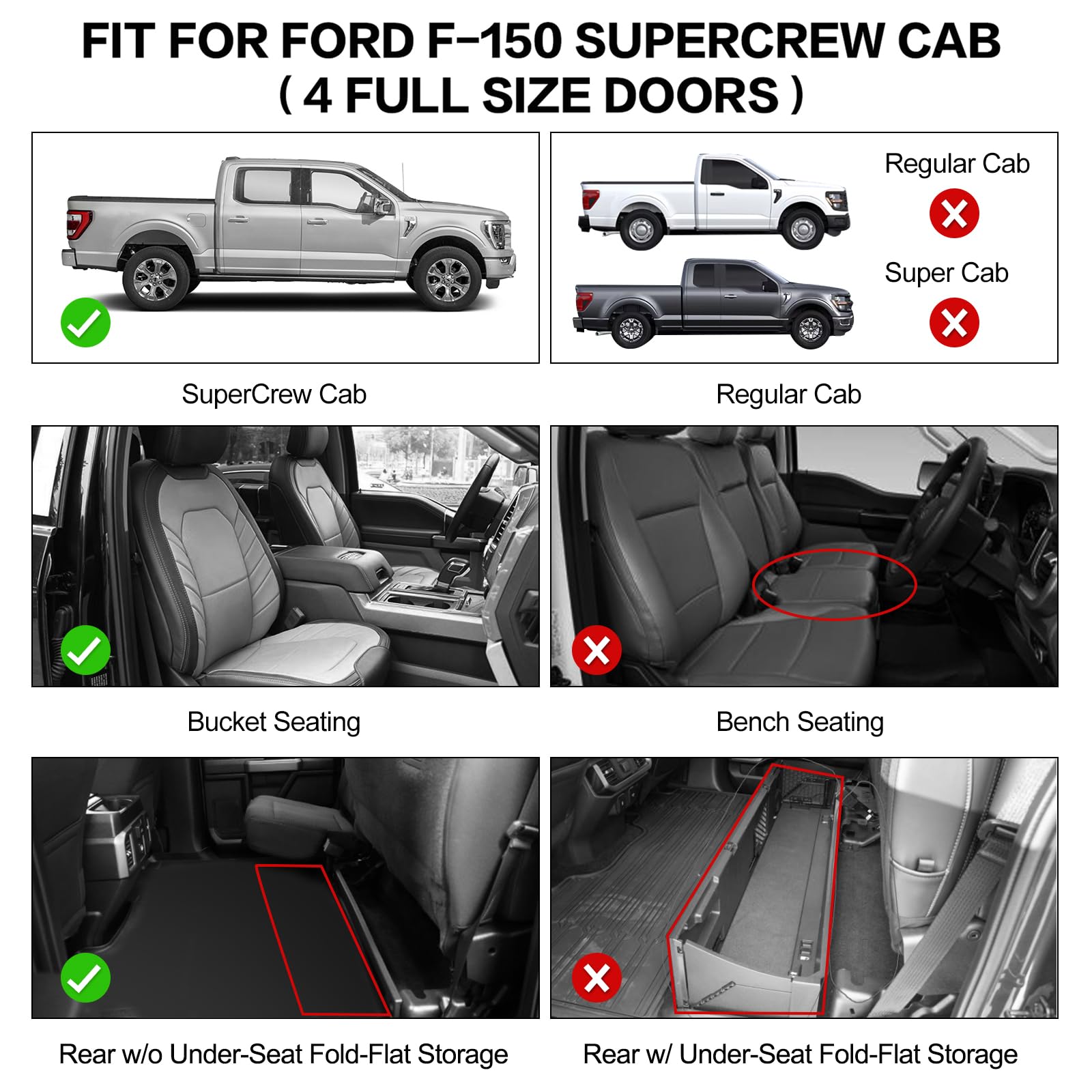 FIT FOR FORD F-150 SUPERCREW CAB
( 4 FULL SIZE DOORS )

Regular Cab

Super Cab

SuperCrew Cab

Regular Cab

Bucket Seating

Bench Seating

Rear w/o Under-Seat Fold-Flat Storage

Rear w/ Under-Seat Fold-Flat Storage