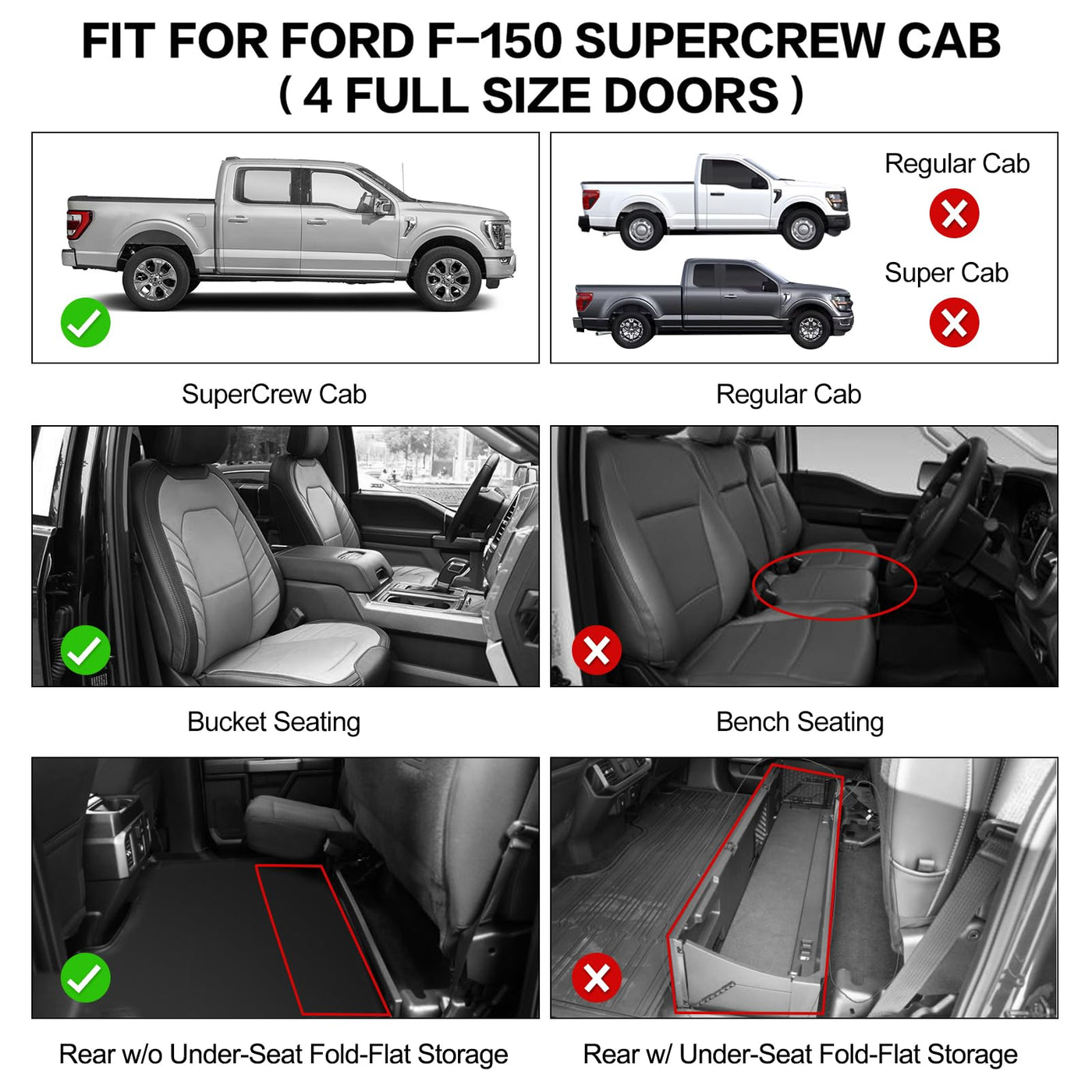 FIT FOR FORD F-150 SUPERCREW CAB
( 4 FULL SIZE DOORS )

Regular Cab

Super Cab

SuperCrew Cab

Regular Cab

Bucket Seating

Bench Seating

Rear w/o Under-Seat Fold-Flat Storage

Rear w/ Under-Seat Fold-Flat Storage