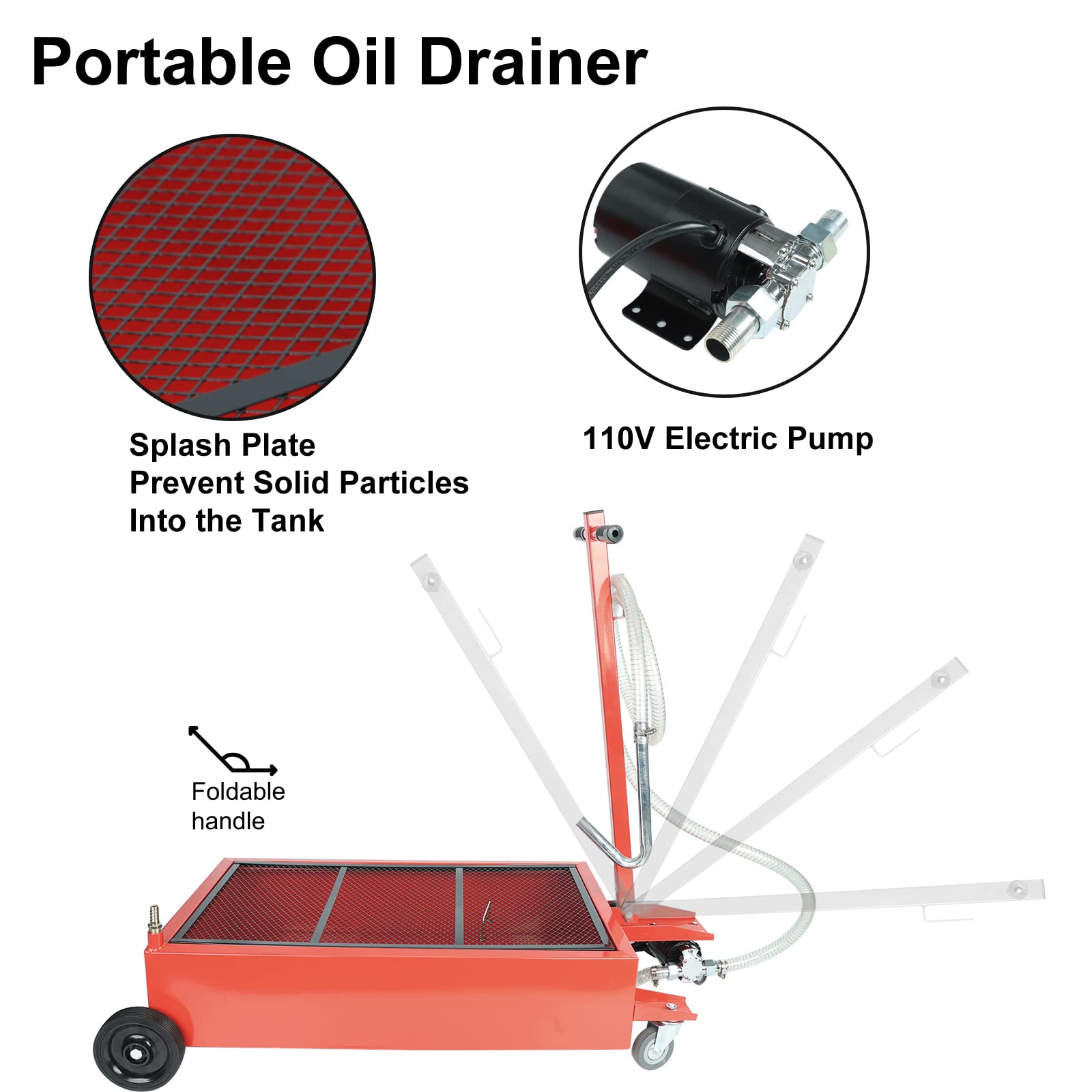 Portable Oil Drainer

Splash Plate
Prevent Solid Particles
Into the Tank

110V Electric Pump

Foldable
handle