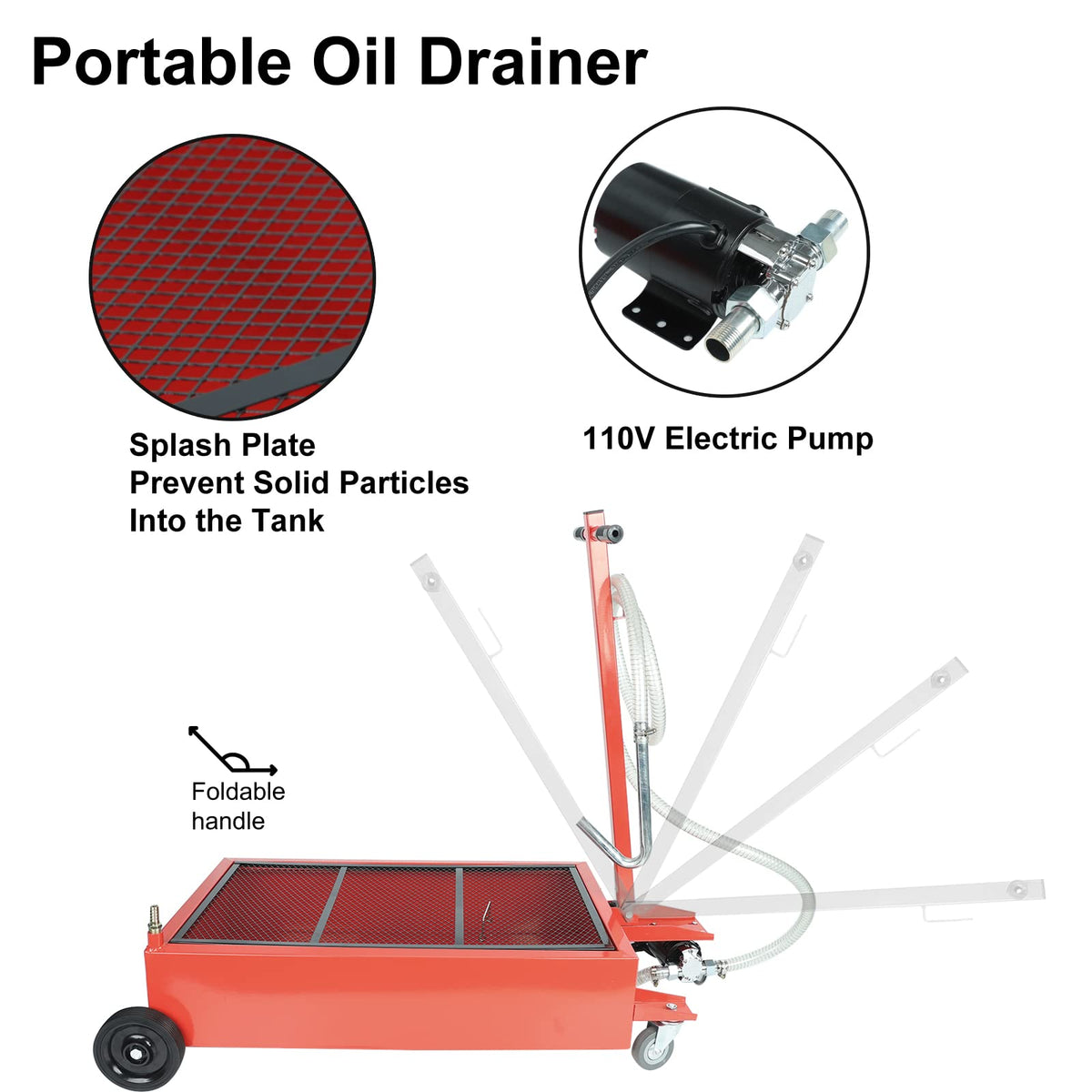 Portable Oil Drainer

Splash Plate
Prevent Solid Particles
Into the Tank

110V Electric Pump

Foldable
handle