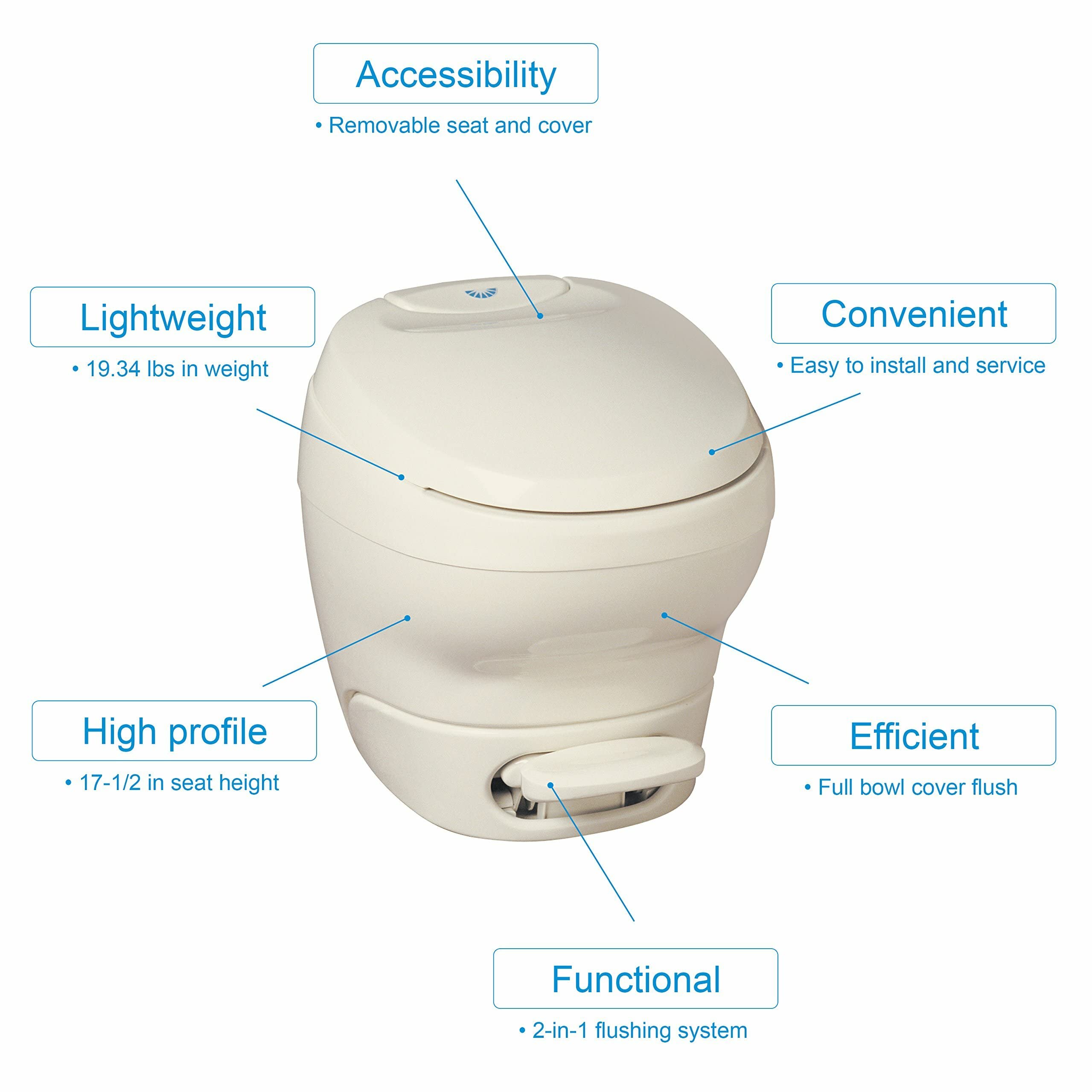 Accessibility
• Removable seat and cover

Lightweight
• 19.34 lbs in weight

Convenient
• Easy to install and service

High profile
• 17-1/2 in seat height

Efficient
• Full bowl cover flush

Functional
• 2-in-1 flushing system