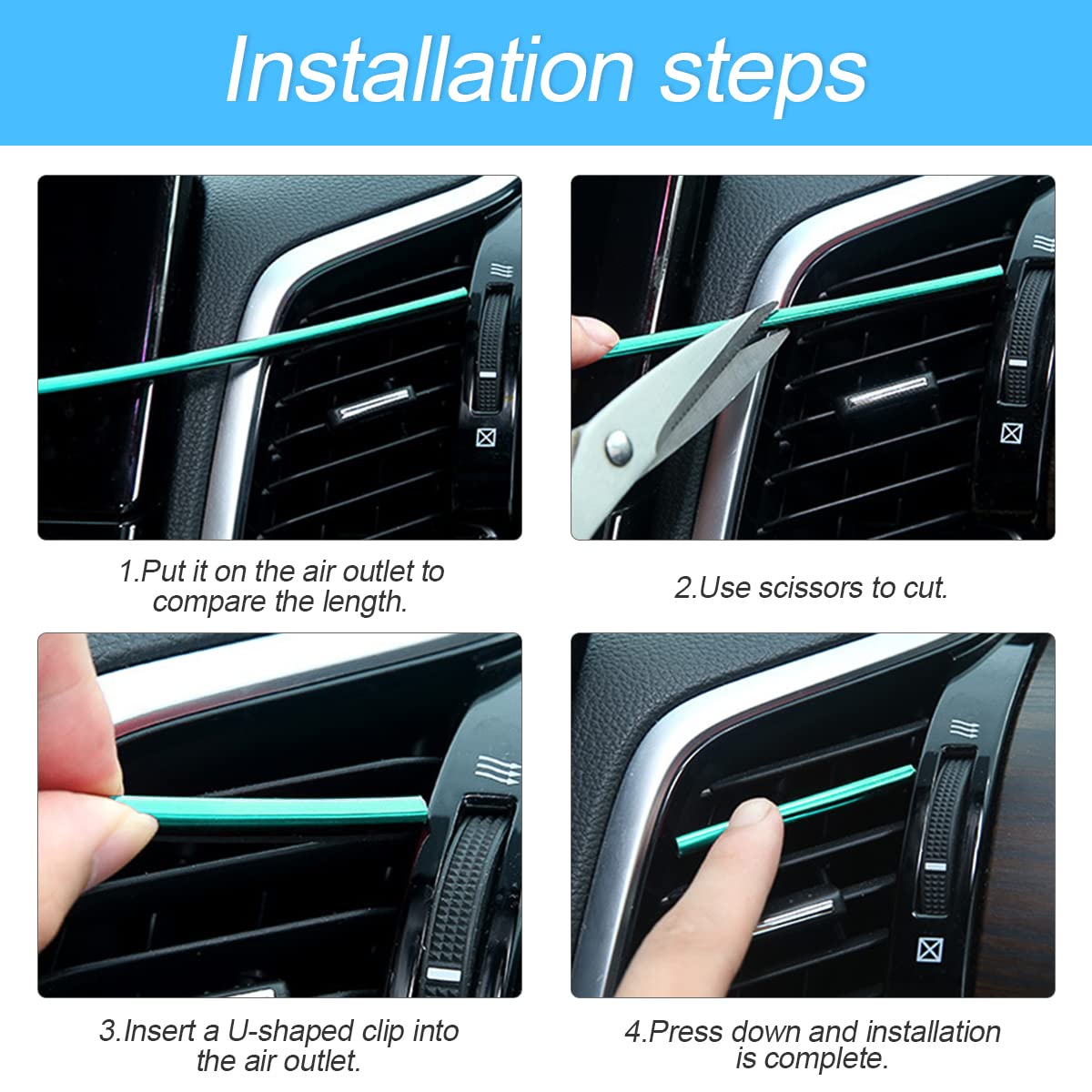 Installation steps

1.Put it on the air outlet to compare the length.

2.Use scissors to cut.

3.Insert a U-shaped clip into the air outlet.

4.Press down and installation is complete.