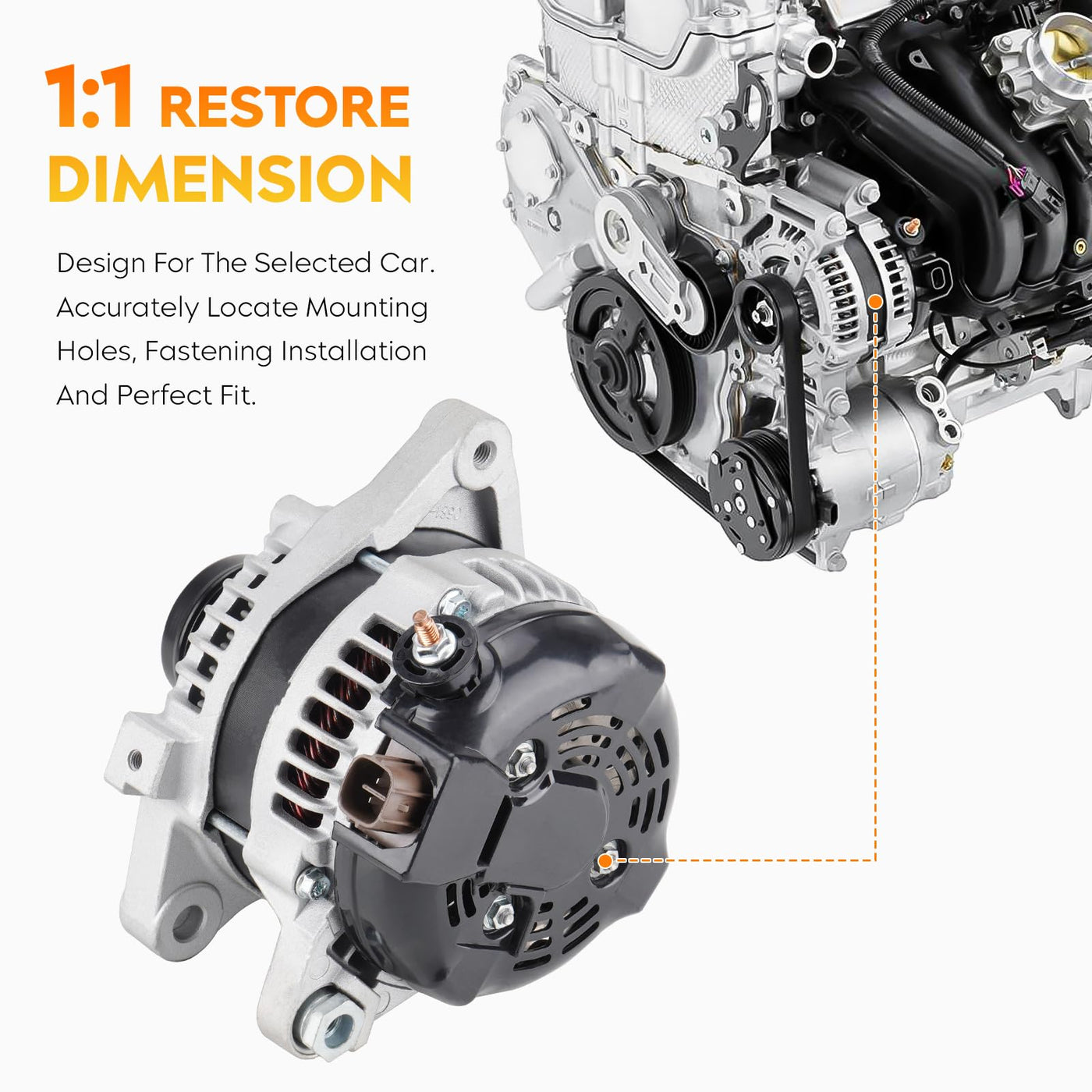 1:1 RESTORE DIMENSION

Design For The Selected Car. Accurately Locate Mounting Holes, Fastening Installation And Perfect Fit.