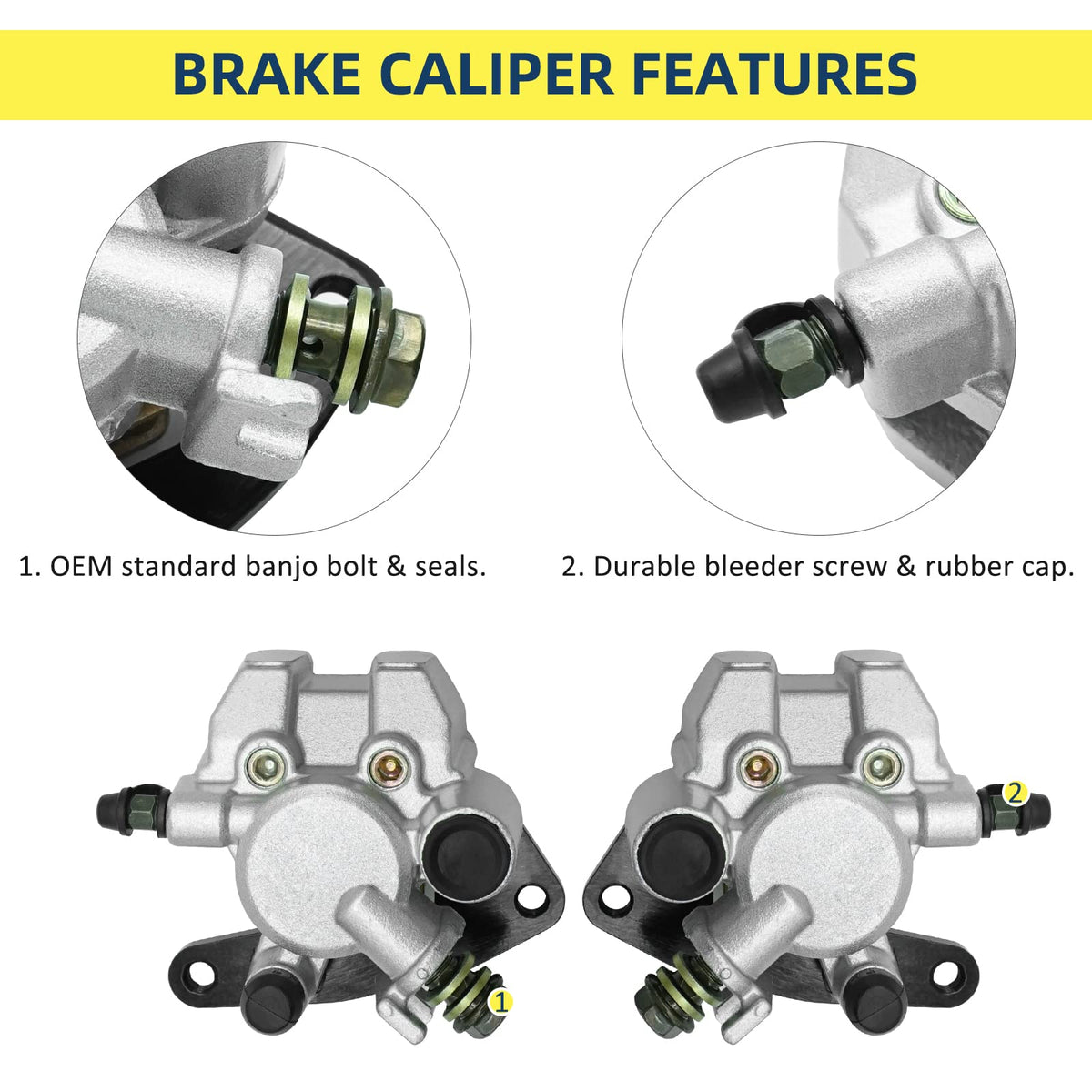 BRAKE CALIPER FEATURES

1. OEM standard banjo bolt & seals.

2. Durable bleeder screw & rubber cap.

2

1