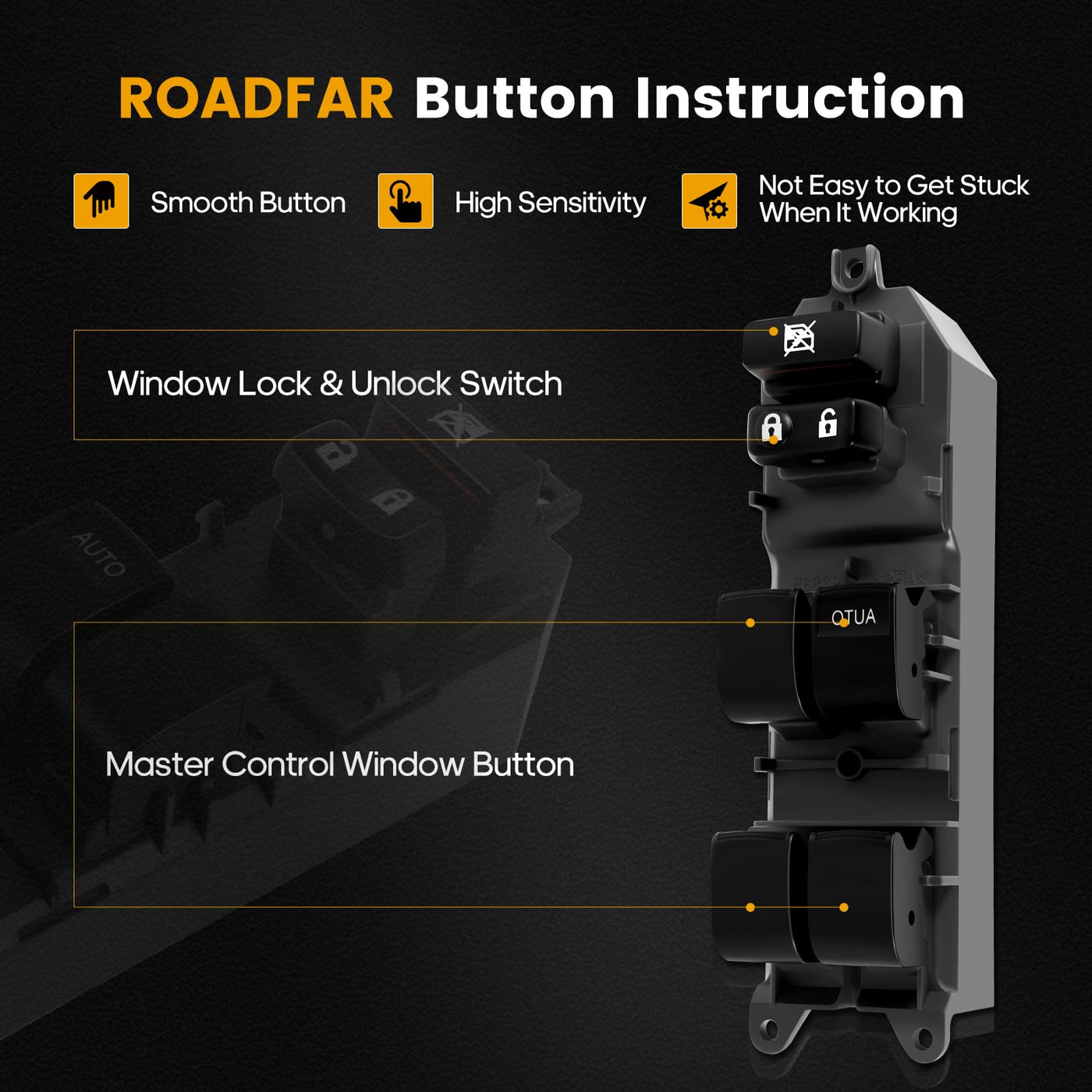 ROADFAR Button Instruction

Smooth Button

High Sensitivity

Not Easy to Get Stuck When It Working

Window Lock & Unlock Switch

AUTO

OTUA

Master Control Window Button