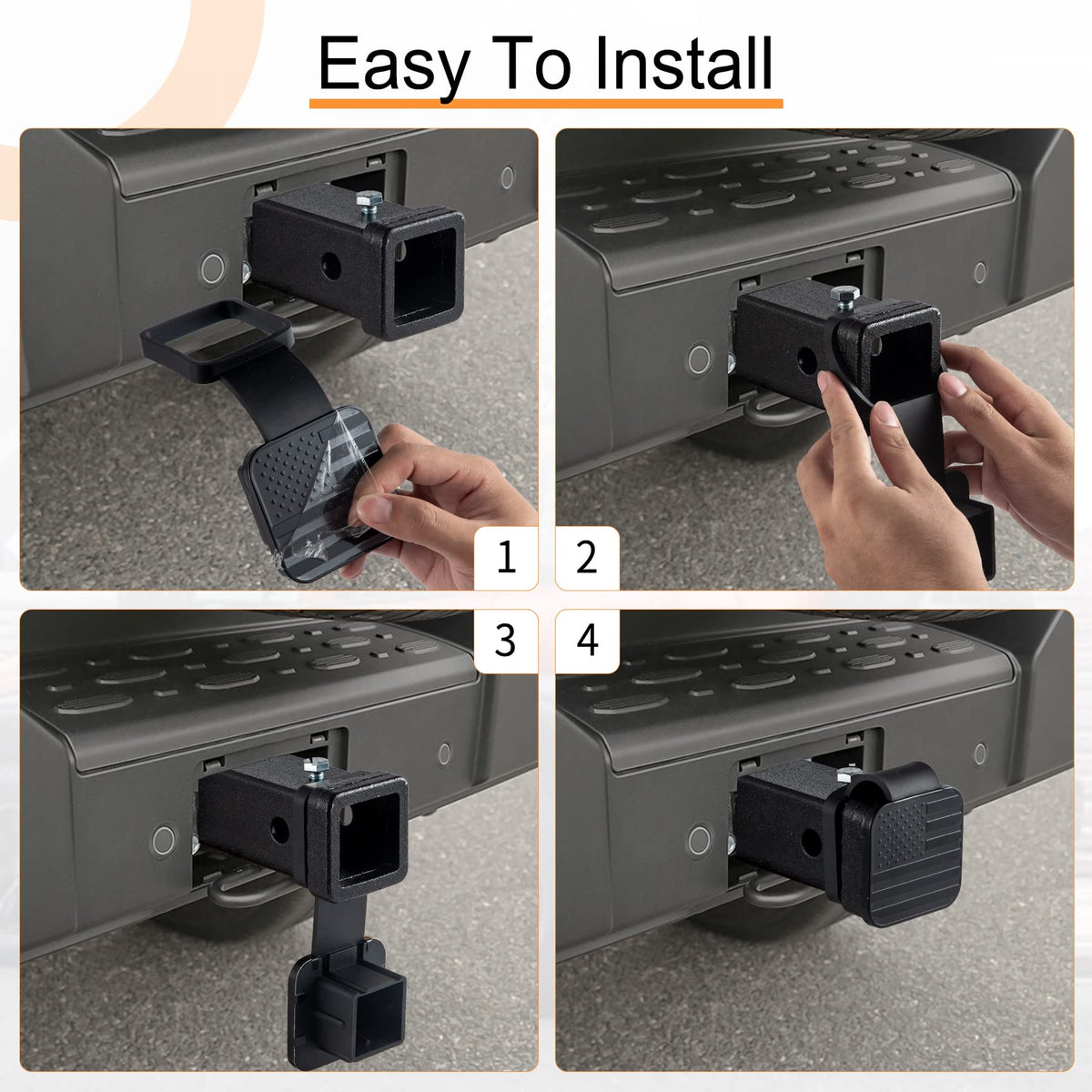 Easy To Install

1

2

3

4