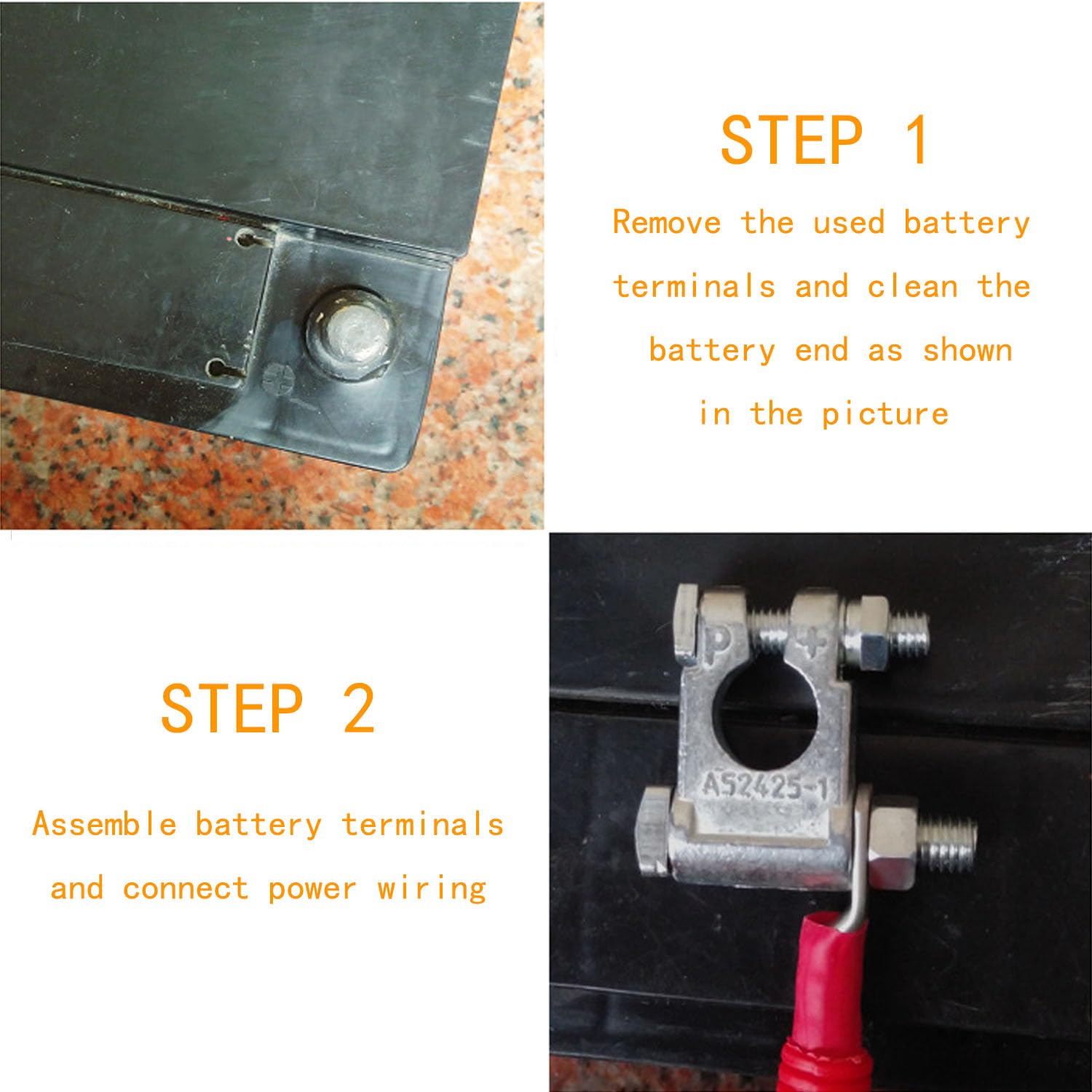 STEP 1

Remove the used battery terminals and clean the battery end as shown in the picture

STEP 2

Assemble battery terminals and connect power wiring

P +

AS2425-1