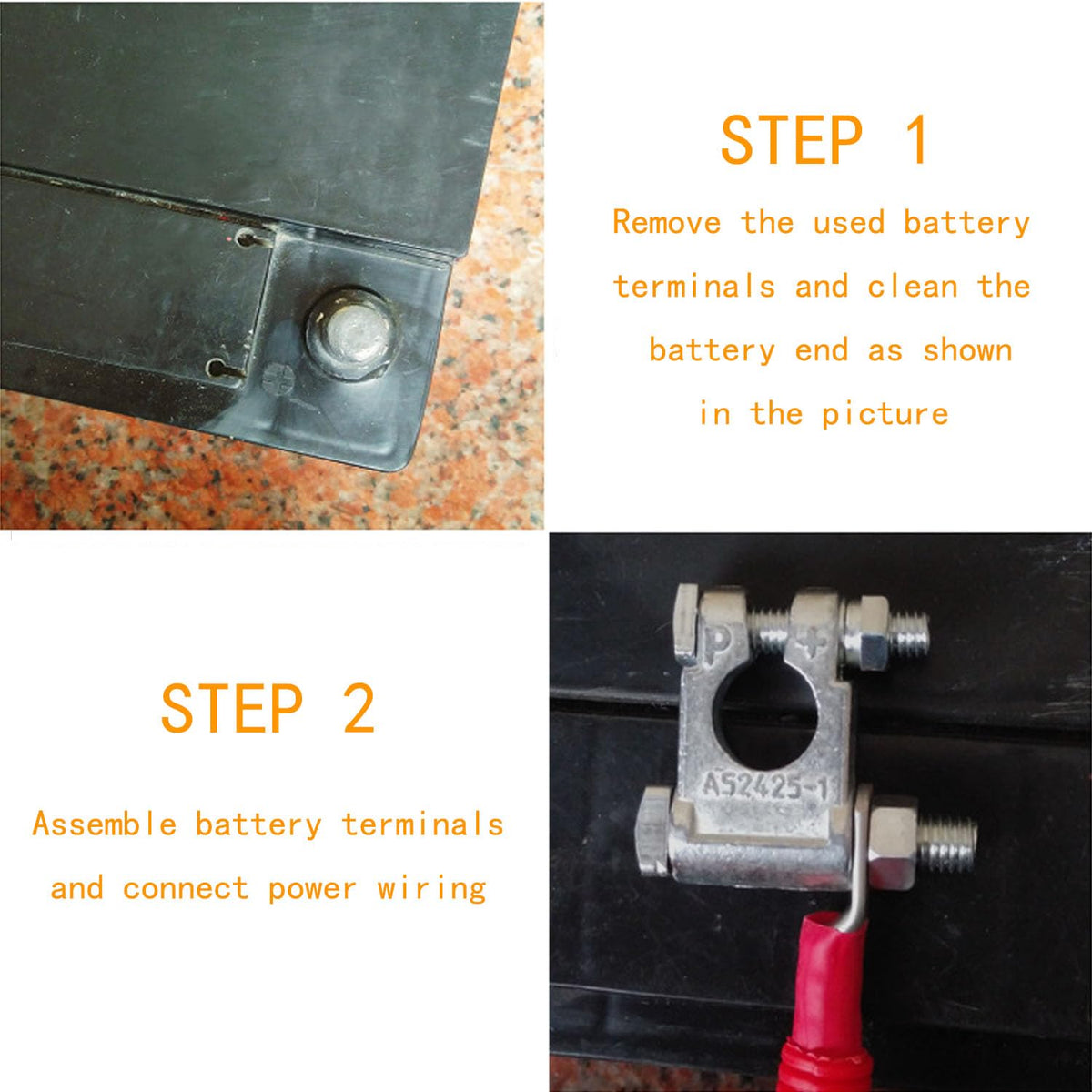 STEP 1

Remove the used battery terminals and clean the battery end as shown in the picture

STEP 2

Assemble battery terminals and connect power wiring

P +

AS2425-1