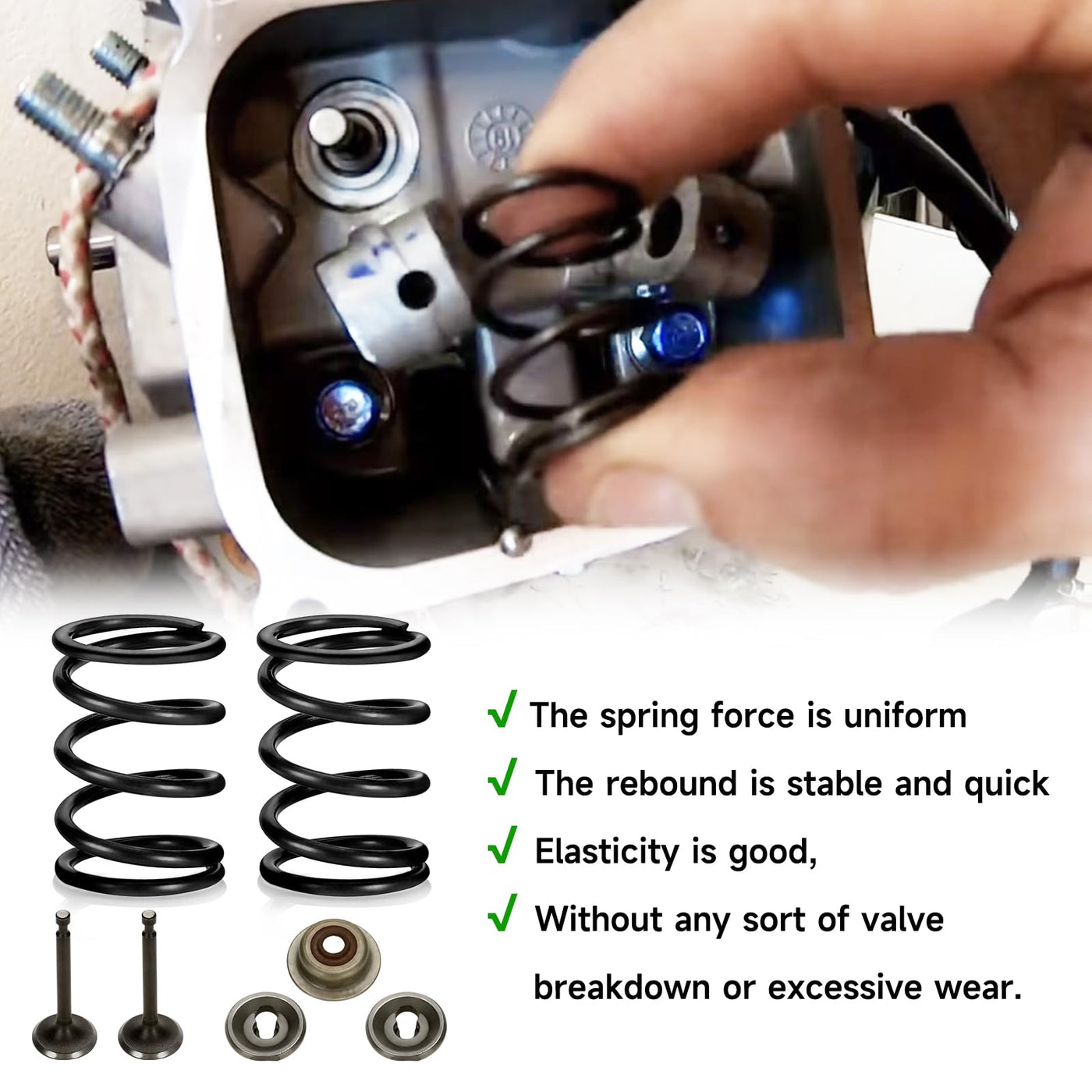 √ The spring force is uniform

√ The rebound is stable and quick

√ Elasticity is good,

√ Without any sort of valve breakdown or excessive wear.