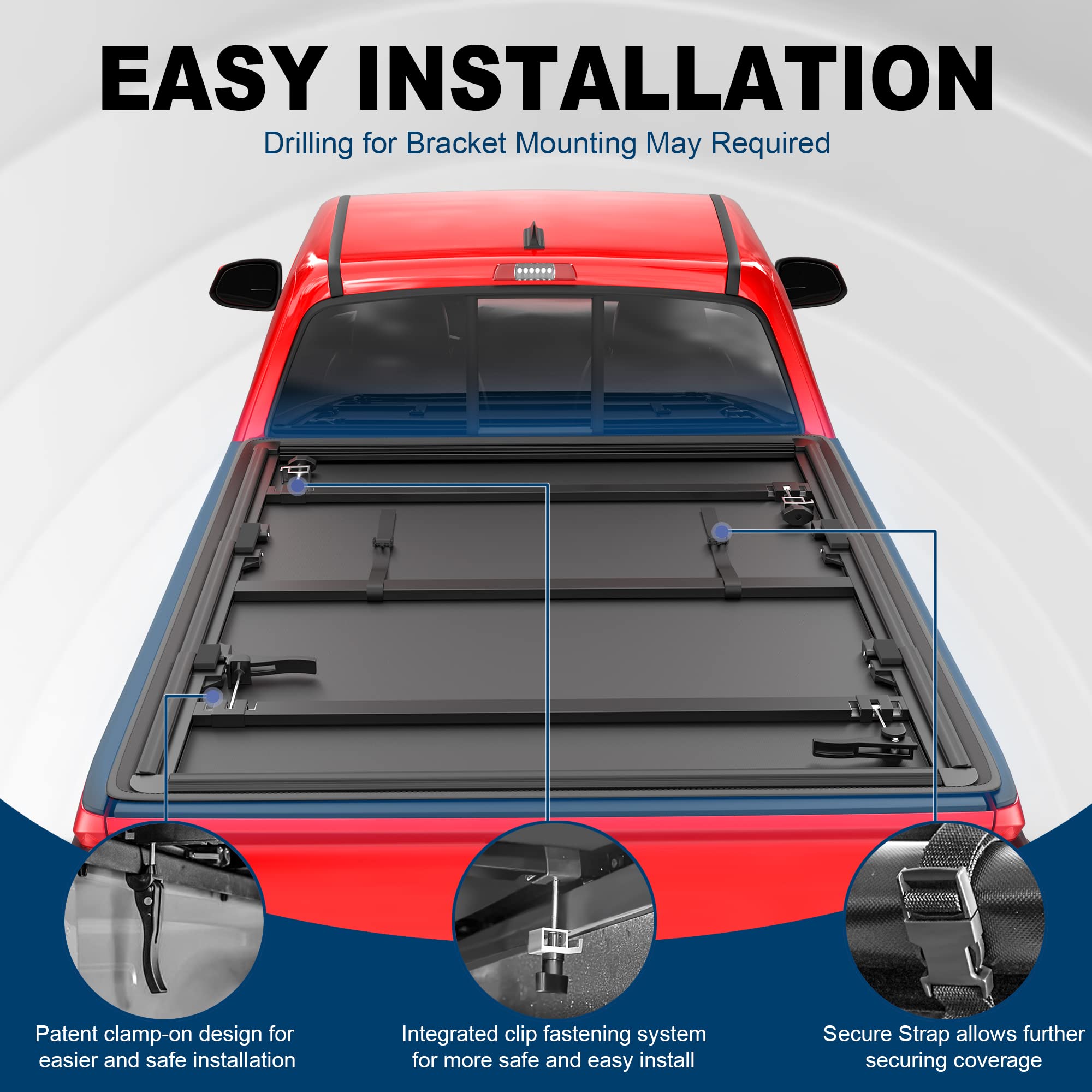 EASY INSTALLATION

Drilling for Bracket Mounting May Required

Patent clamp-on design for easier and safe installation

Integrated clip fastening system for more safe and easy install

Secure Strap allows further securing coverage