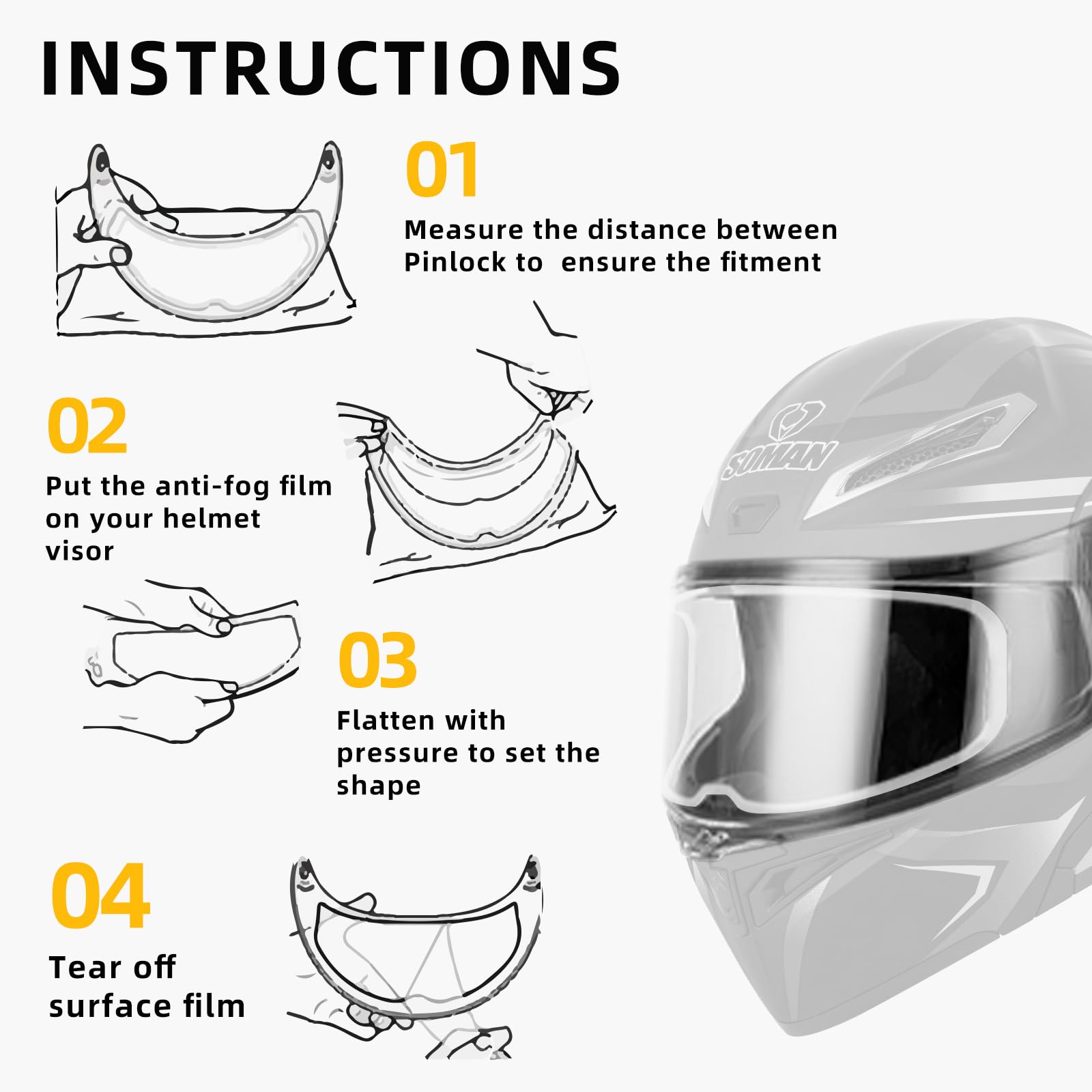 INSTRUCTIONS

01

Measure the distance between Pinlock to ensure the fitment

02

Put the anti-fog film on your helmet visor

03

Flatten with pressure to set the shape

04

Tear off surface film

SOMAN