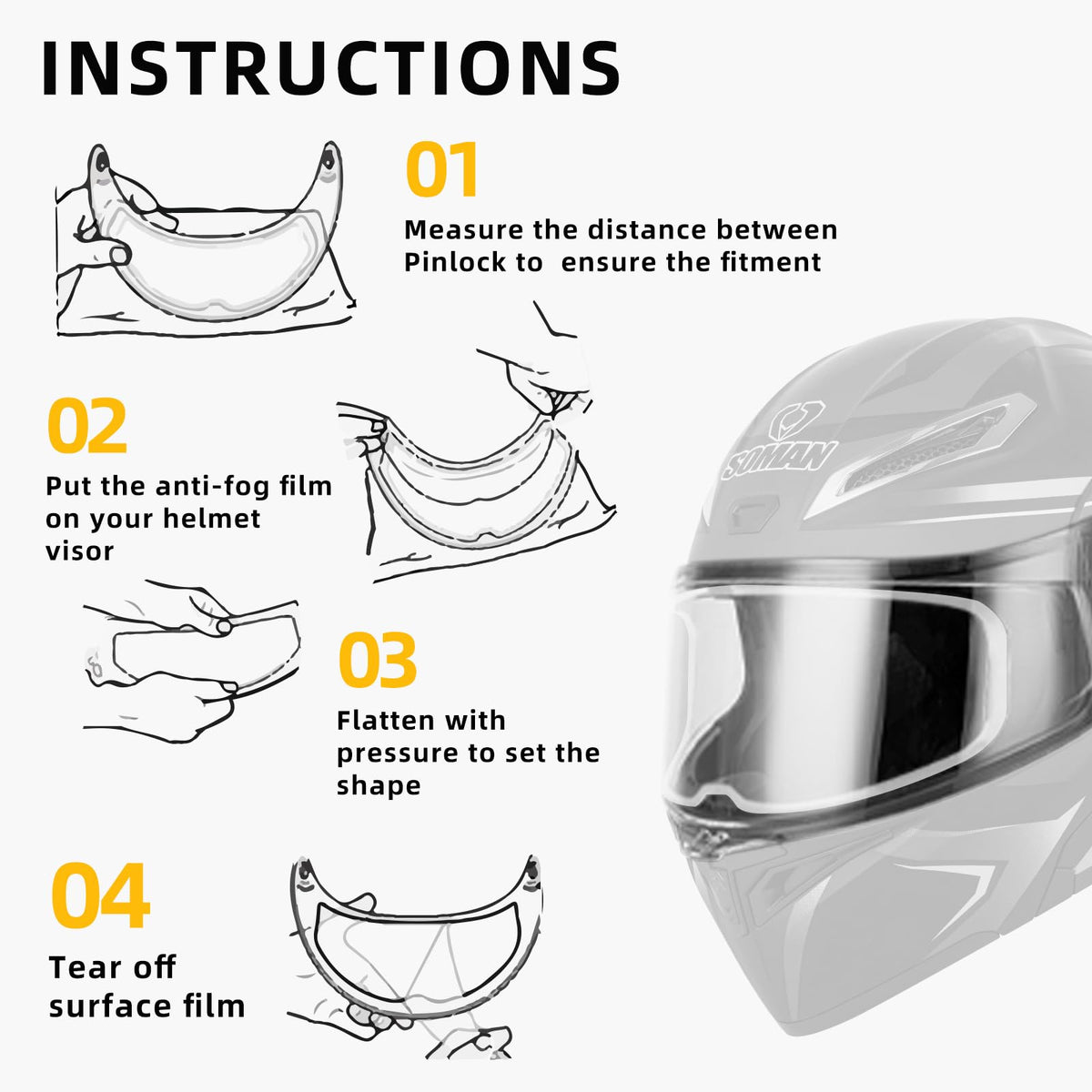 INSTRUCTIONS

01
Measure the distance between Pinlock to ensure the fitment

02
Put the anti-fog film on your helmet visor

03
Flatten with pressure to set the shape

04
Tear off surface film

SOMAN