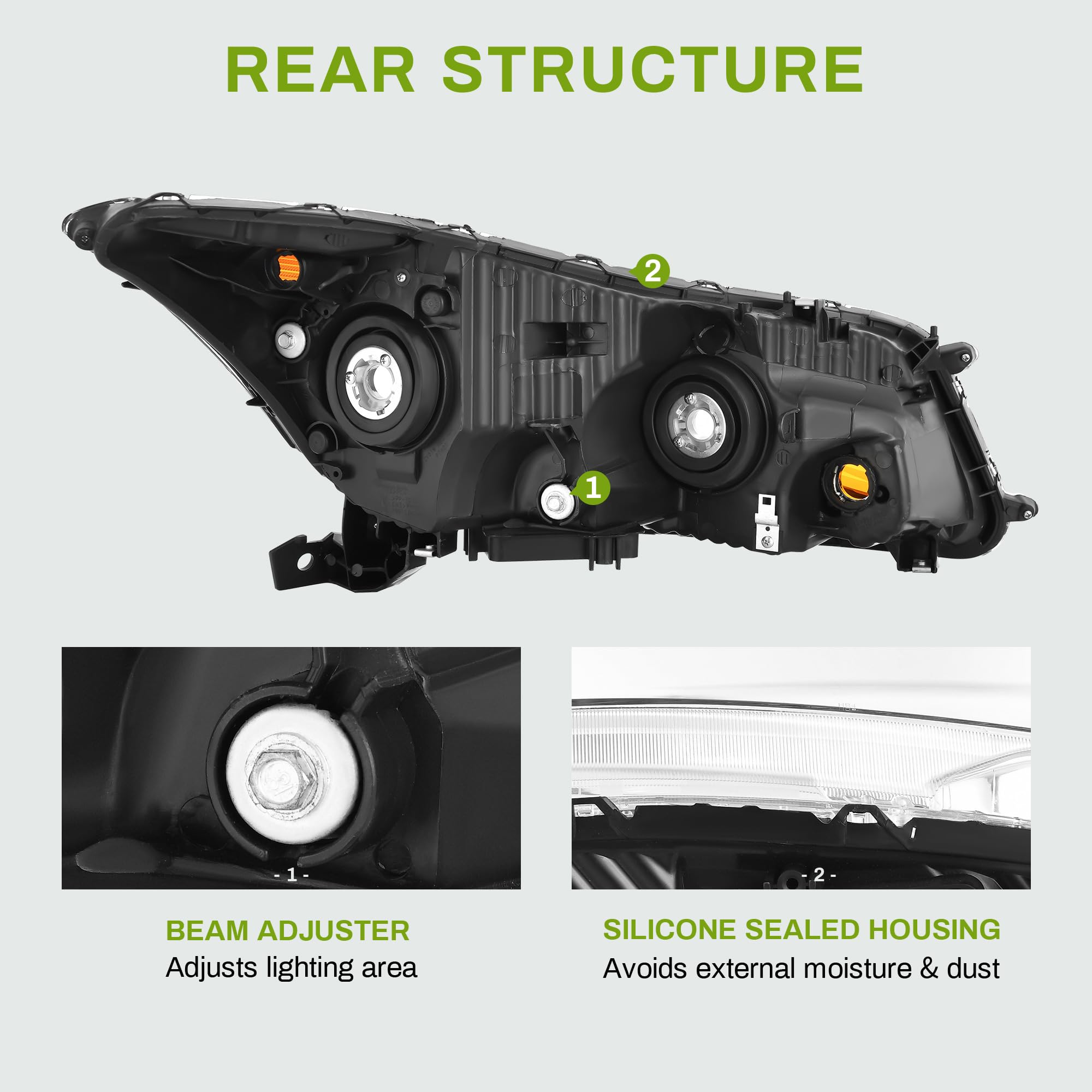 REAR STRUCTURE

2

1

- 1 -

- 2 -

BEAM ADJUSTER
Adjusts lighting area

SILICONE SEALED HOUSING
Avoids external moisture & dust