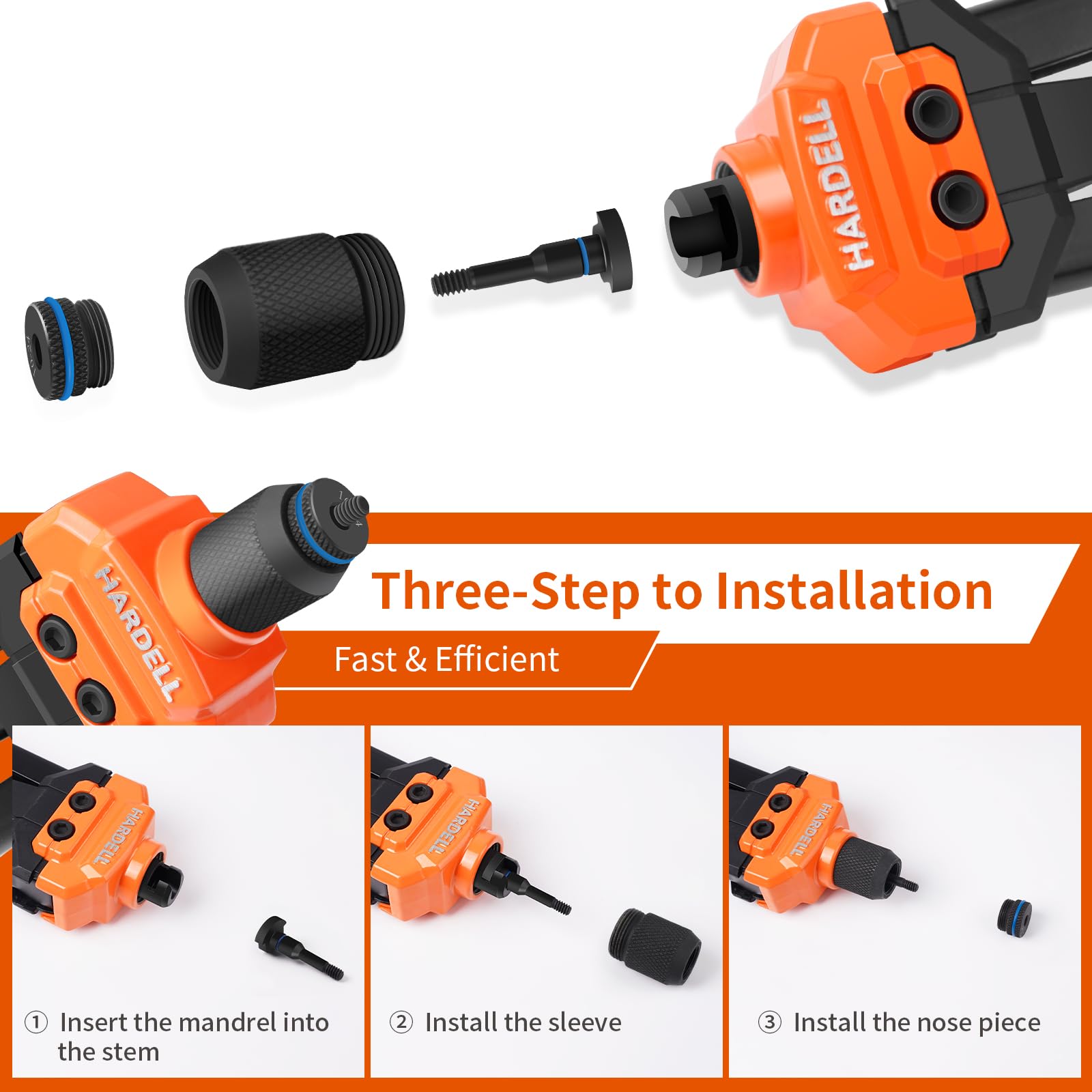 HARDELL

HARDELL

Three-Step to Installation

Fast & Efficient

HARDELL

① Insert the mandrel into the stem

HARDELL

② Install the sleeve

HARDELL

③ Install the nose piece