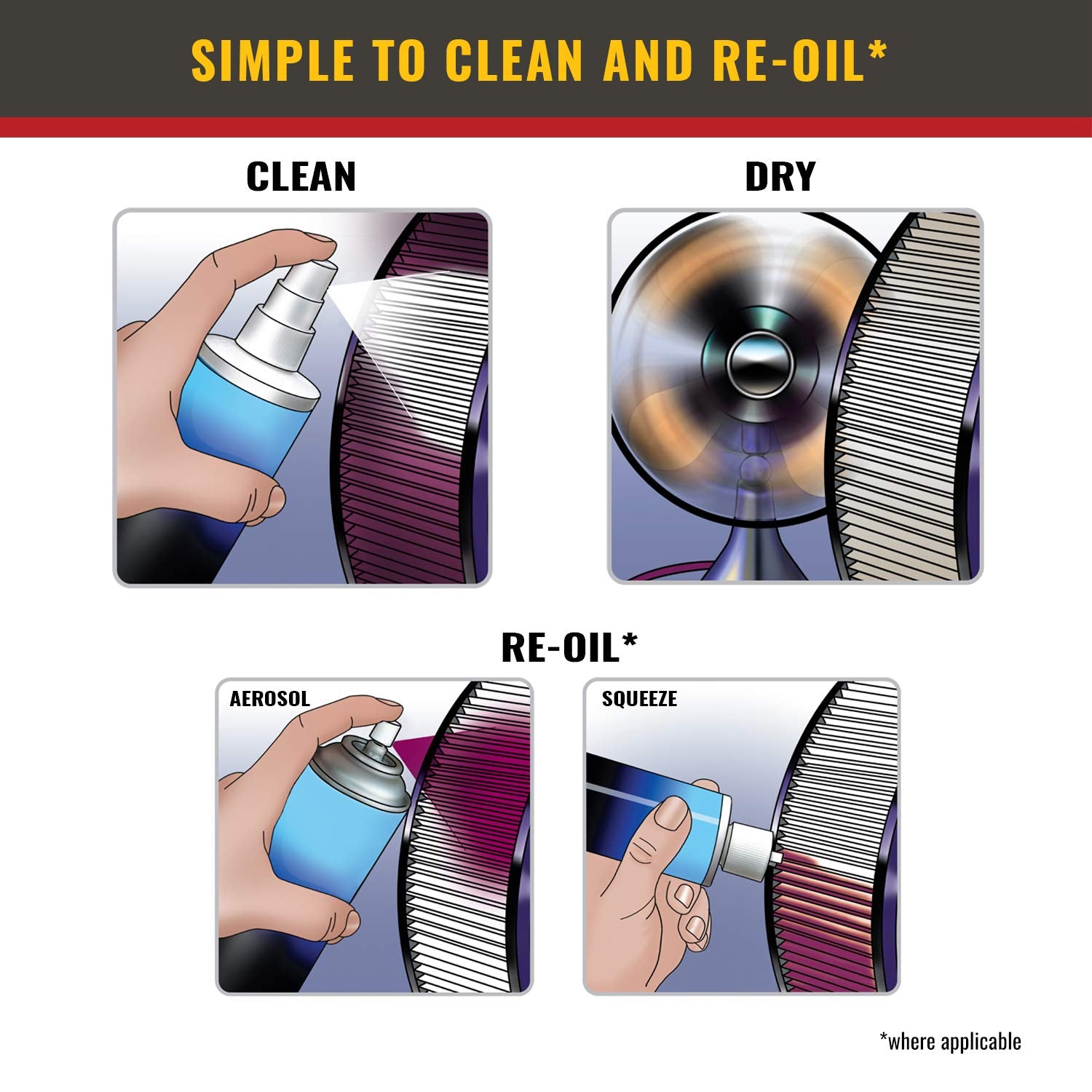 SIMPLE TO CLEAN AND RE-OIL*

CLEAN

DRY

RE-OIL*

AEROSOL

SQUEEZE

*where applicable