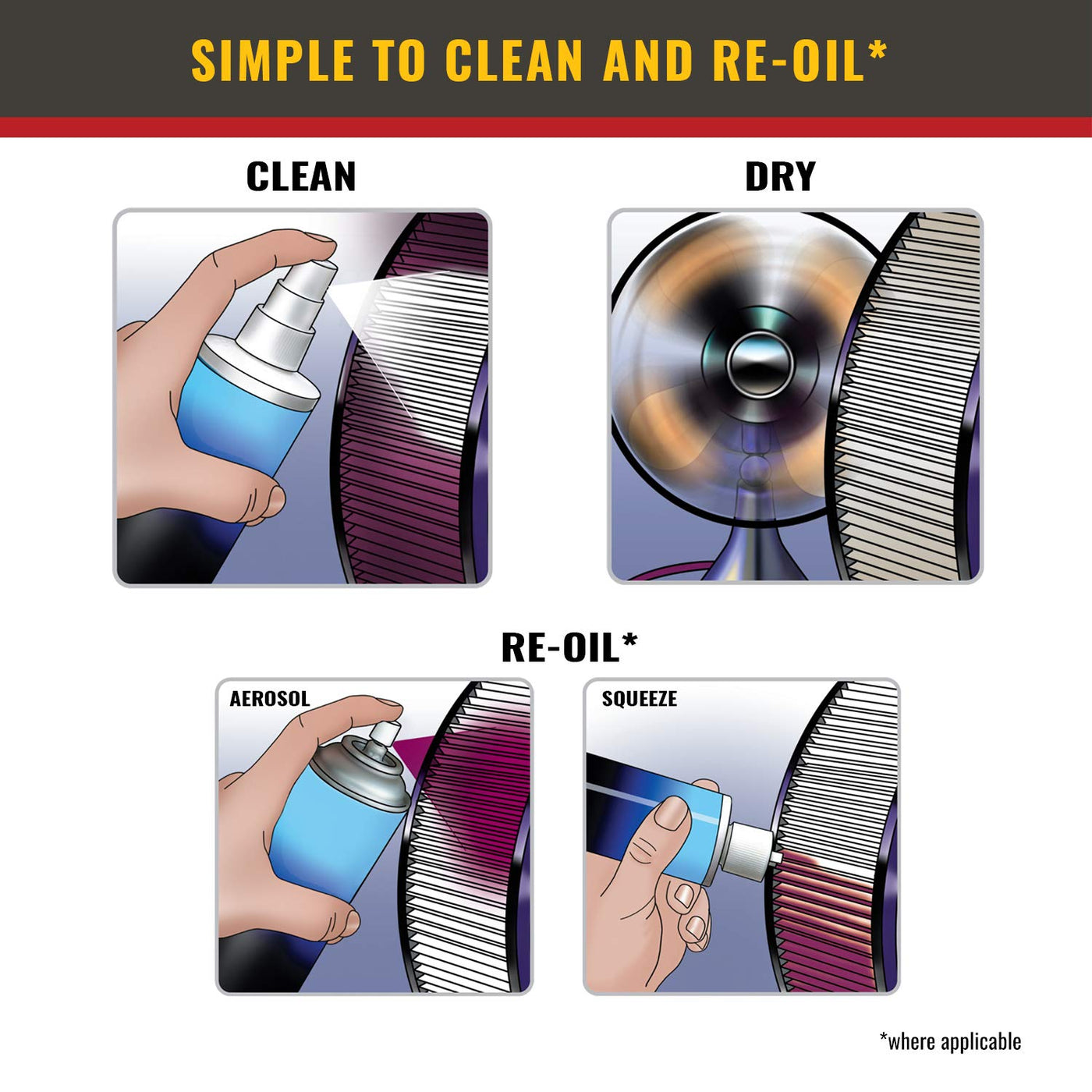 SIMPLE TO CLEAN AND RE-OIL*

CLEAN

DRY

RE-OIL*

AEROSOL

SQUEEZE

*where applicable