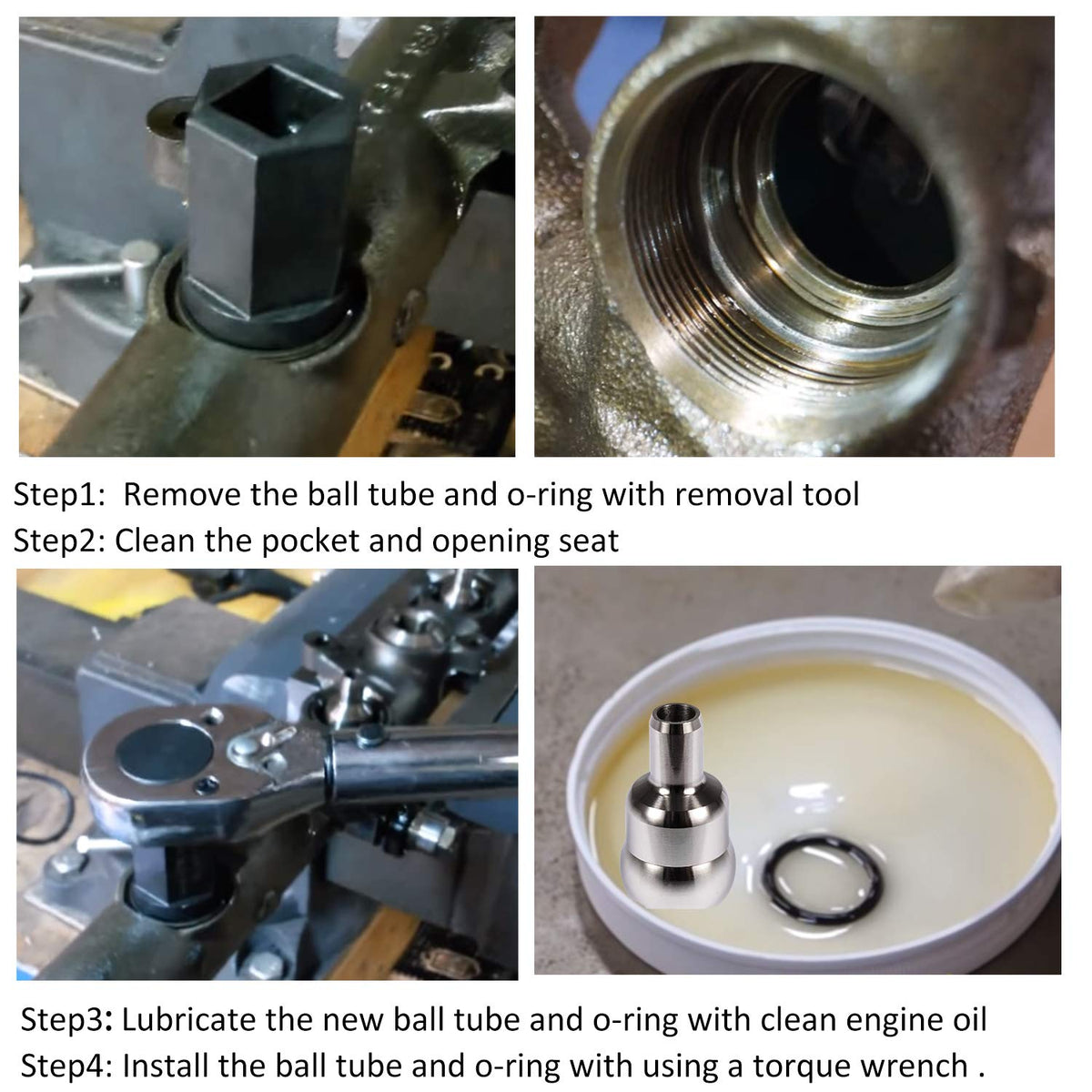 Step1: Remove the ball tube and o-ring with removal tool
Step2: Clean the pocket and opening seat

Step3: Lubricate the new ball tube and o-ring with clean engine oil
Step4: Install the ball tube and o-ring with using a torque wrench .