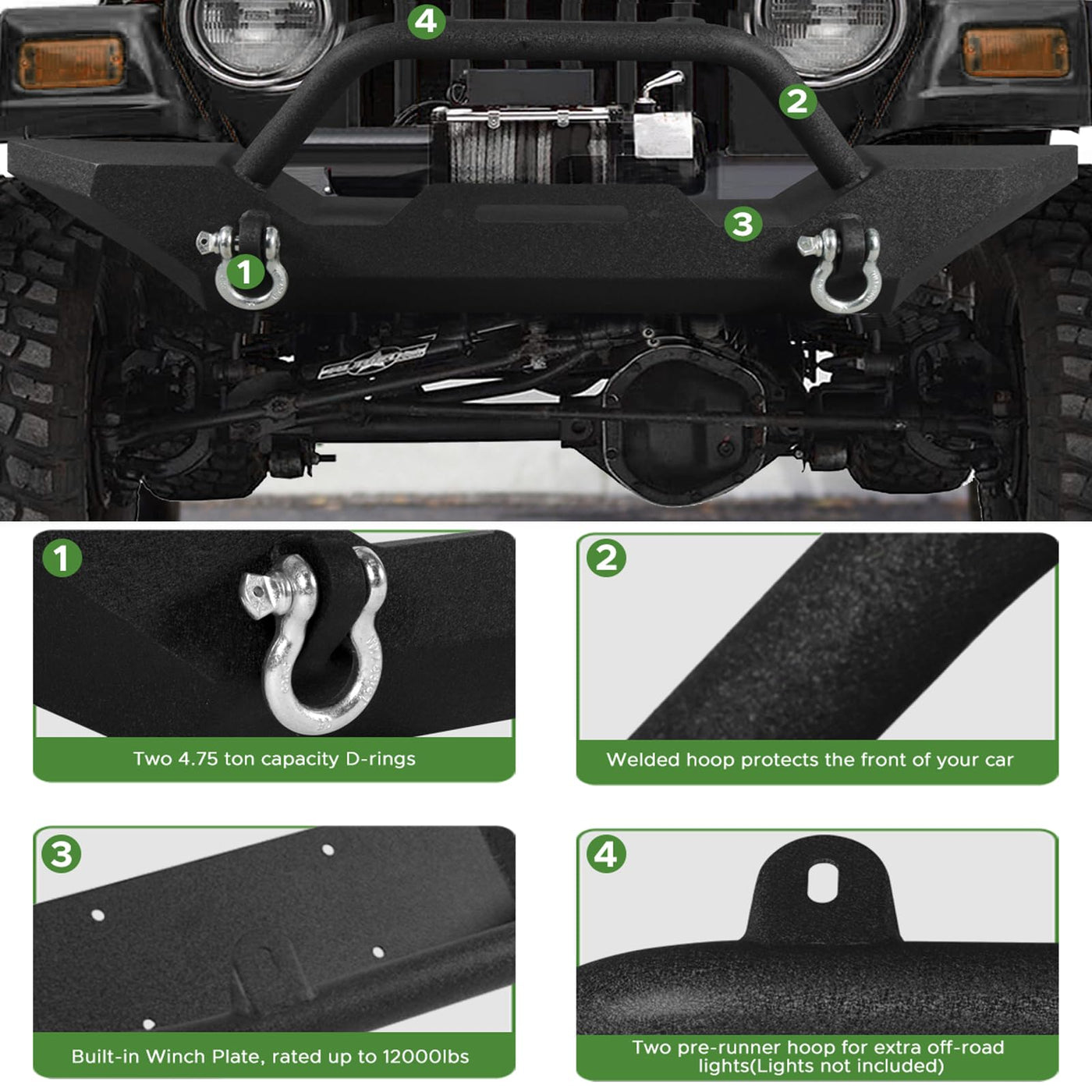 4
2
3
1

1
Two 4.75 ton capacity D-rings

2
Welded hoop protects the front of your car

3
Built-in Winch Plate, rated up to 12000lbs

4
Two pre-runner hoop for extra off-road lights(Lights not included)