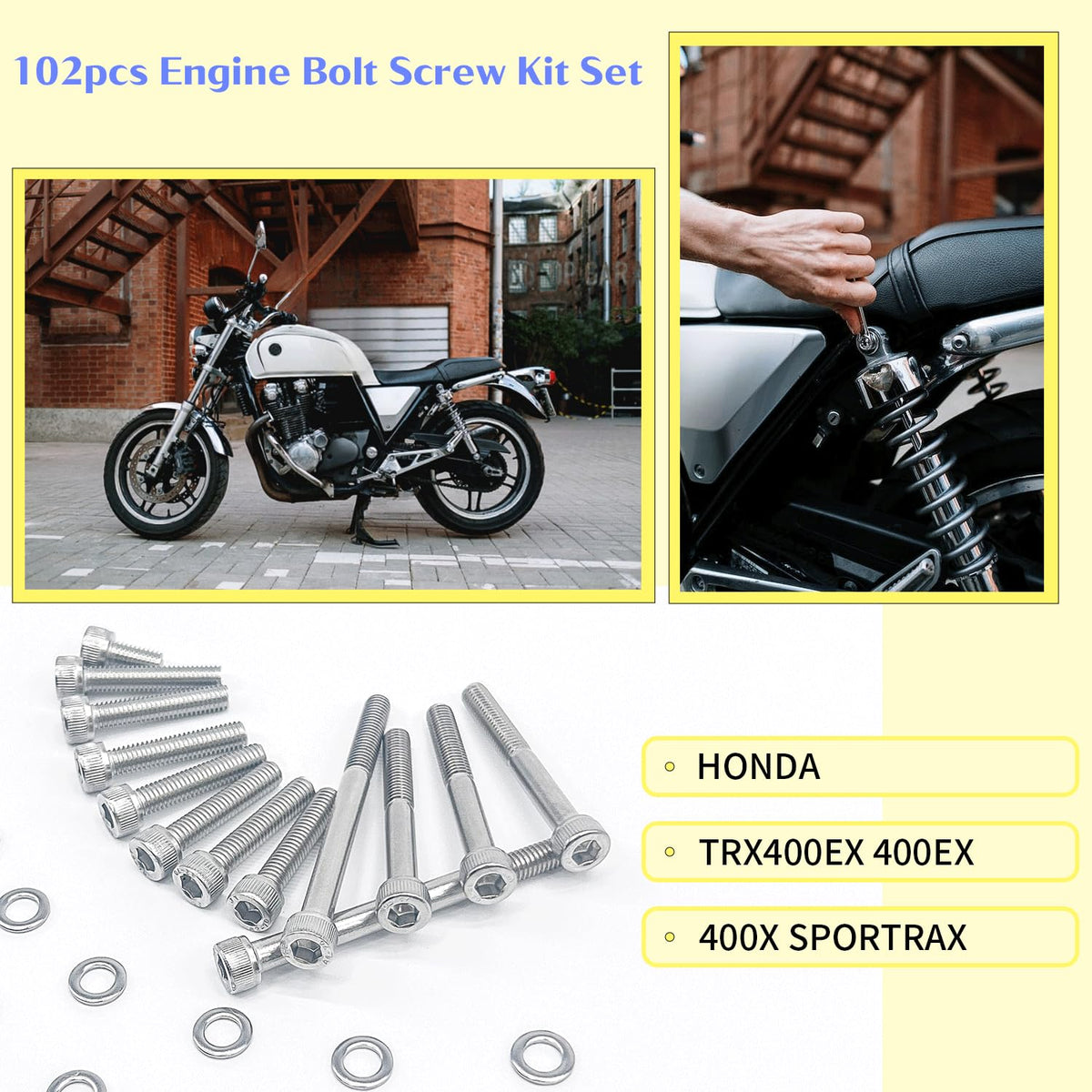 102pcs Engine Bolt Screw Kit Set

HONDA

TRX400EX 400EX

400X SPORTRAX