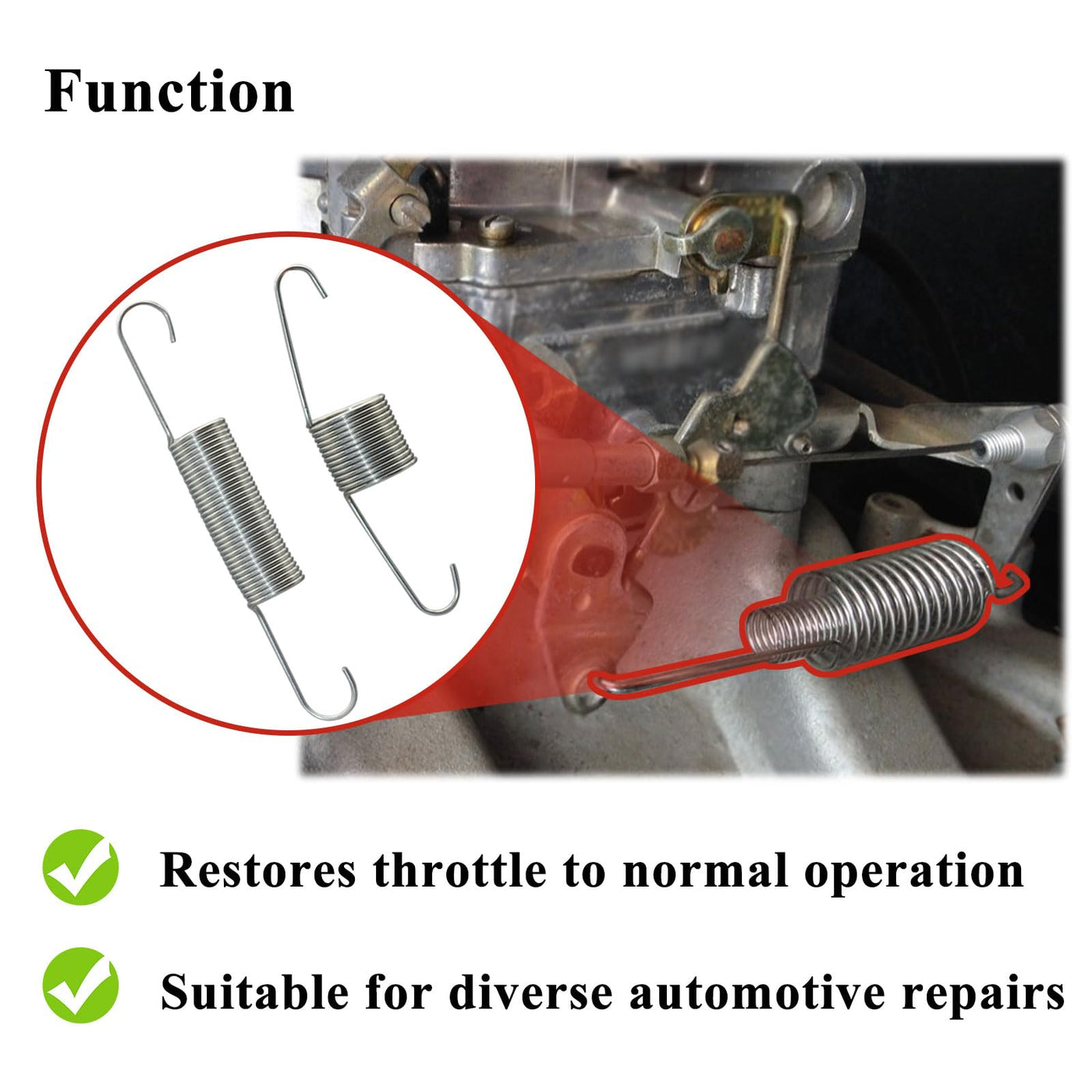 Function

Restores throttle to normal operation

Suitable for diverse automotive repairs