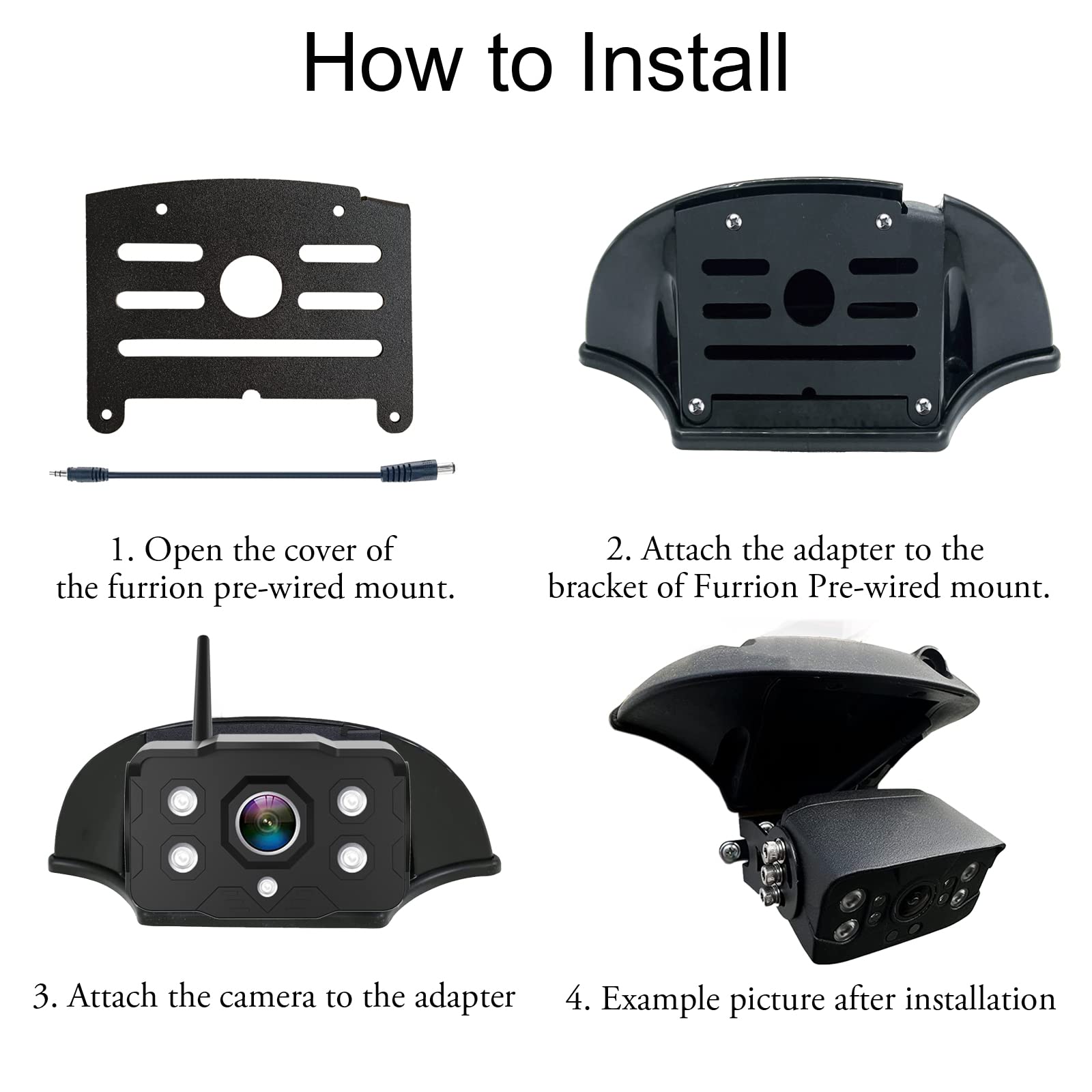 How to Install

1. Open the cover of the furrion pre-wired mount.

2. Attach the adapter to the bracket of Furrion Pre-wired mount.

3. Attach the camera to the adapter

4. Example picture after installation