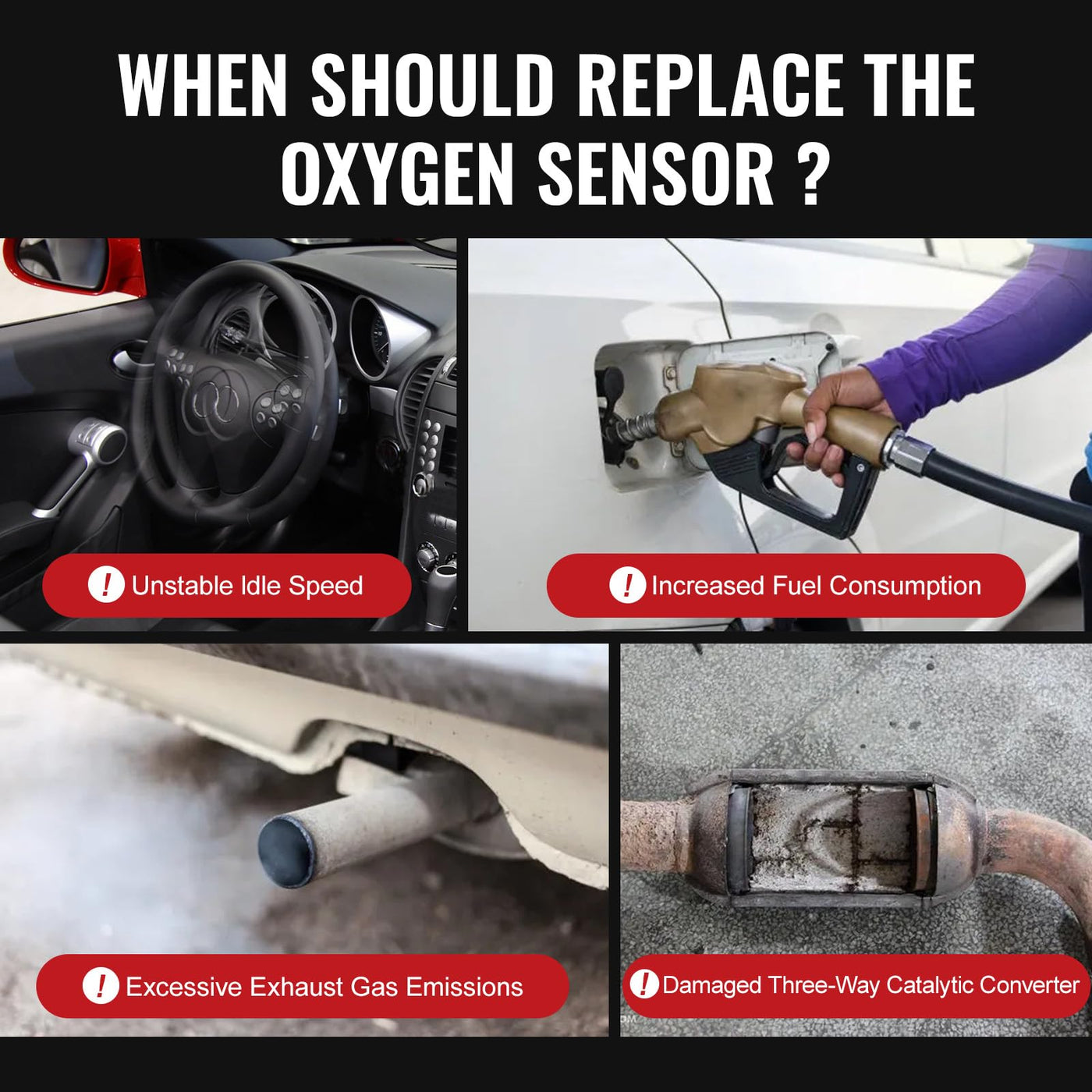 WHEN SHOULD REPLACE THE OXYGEN SENSOR ?

! Unstable Idle Speed

! Increased Fuel Consumption

! Excessive Exhaust Gas Emissions

! Damaged Three-Way Catalytic Converter