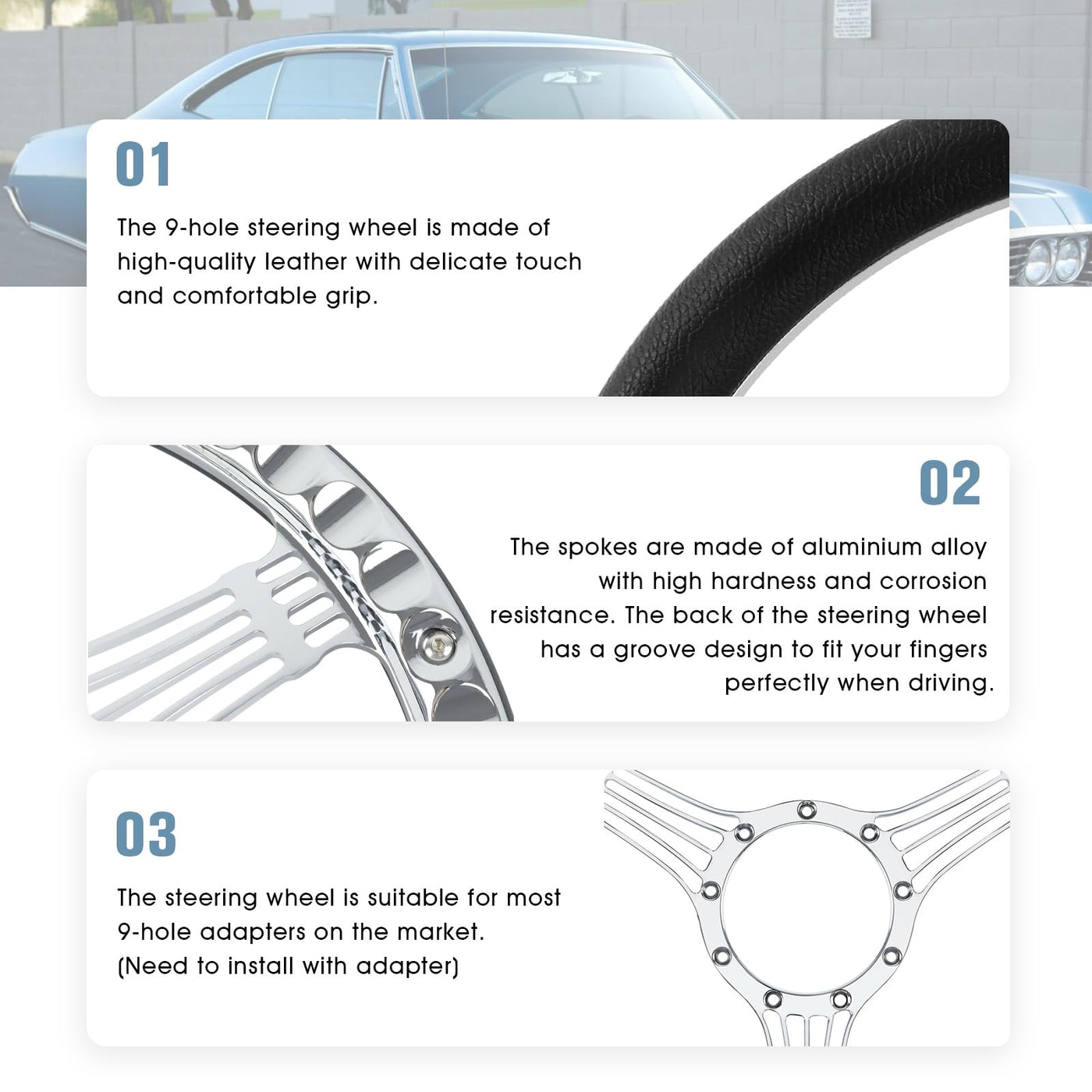 01

The 9-hole steering wheel is made of high-quality leather with delicate touch and comfortable grip.

02

The spokes are made of aluminium alloy with high hardness and corrosion resistance. The back of the steering wheel has a groove design to fit your fingers perfectly when driving.

03

The steering wheel is suitable for most 9-hole adapters on the market. (Need to install with adapter)