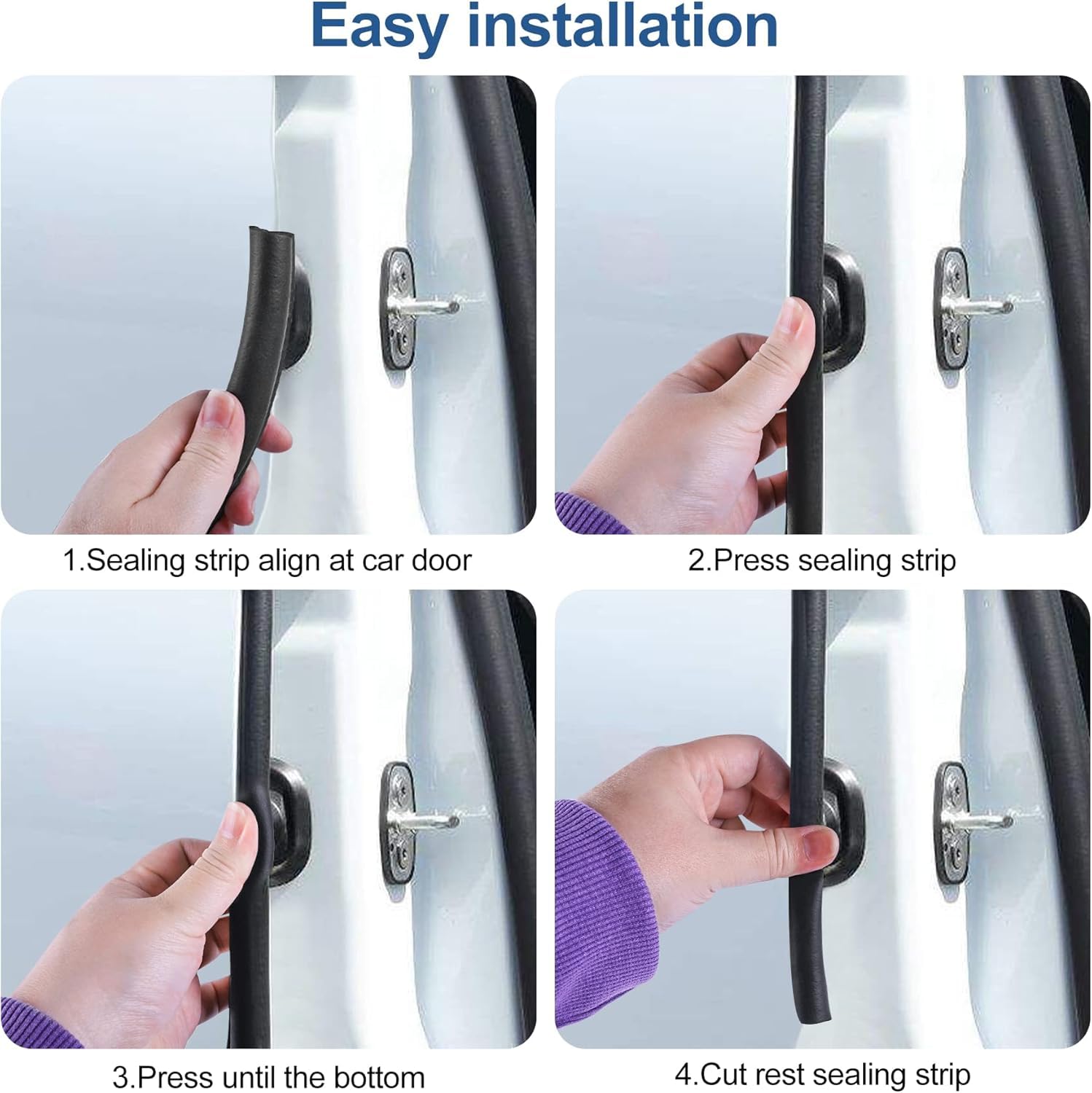 Easy installation

1.Sealing strip align at car door

2.Press sealing strip

3.Press until the bottom

4.Cut rest sealing strip