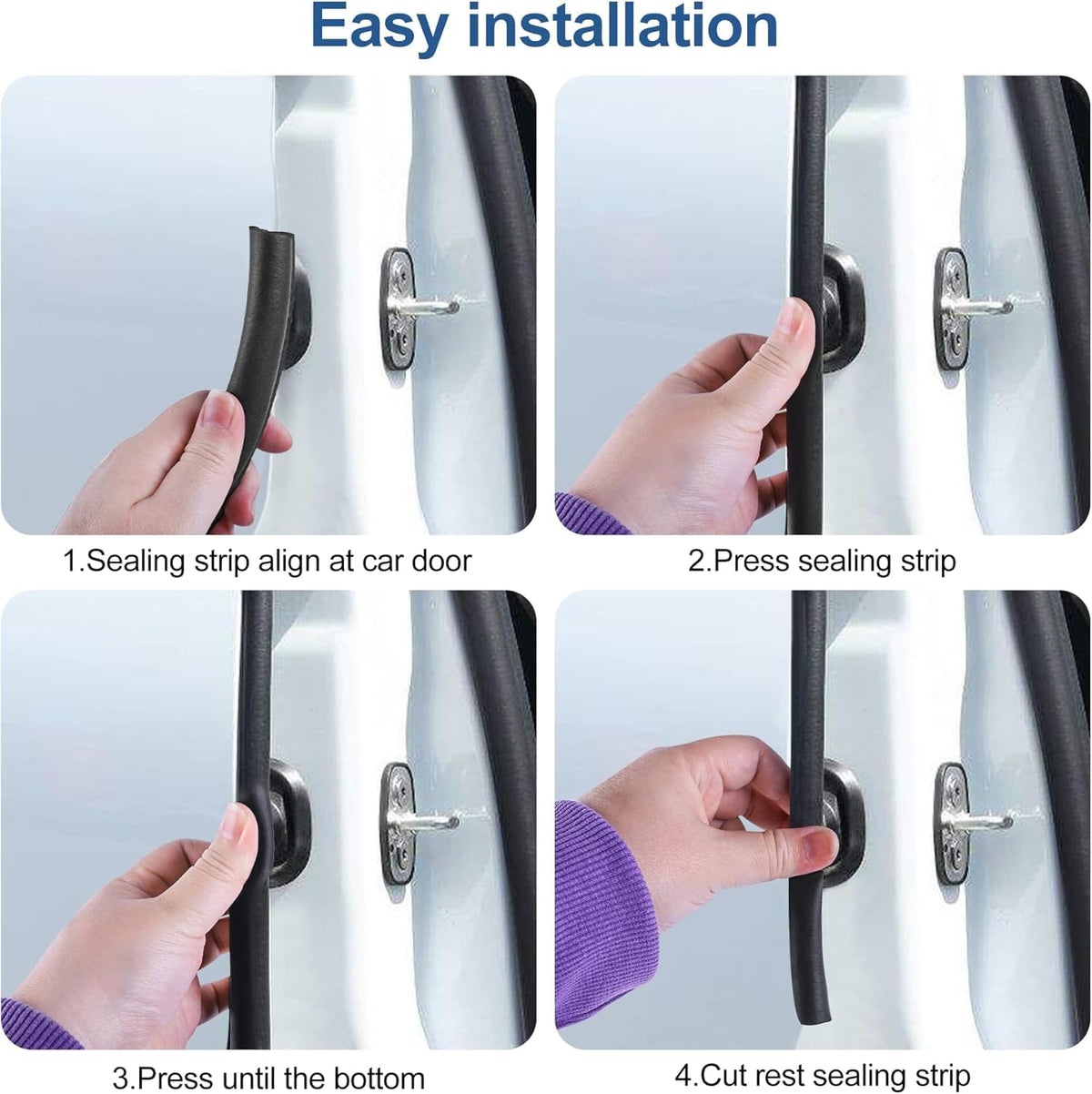 Easy installation

1.Sealing strip align at car door

2.Press sealing strip

3.Press until the bottom

4.Cut rest sealing strip