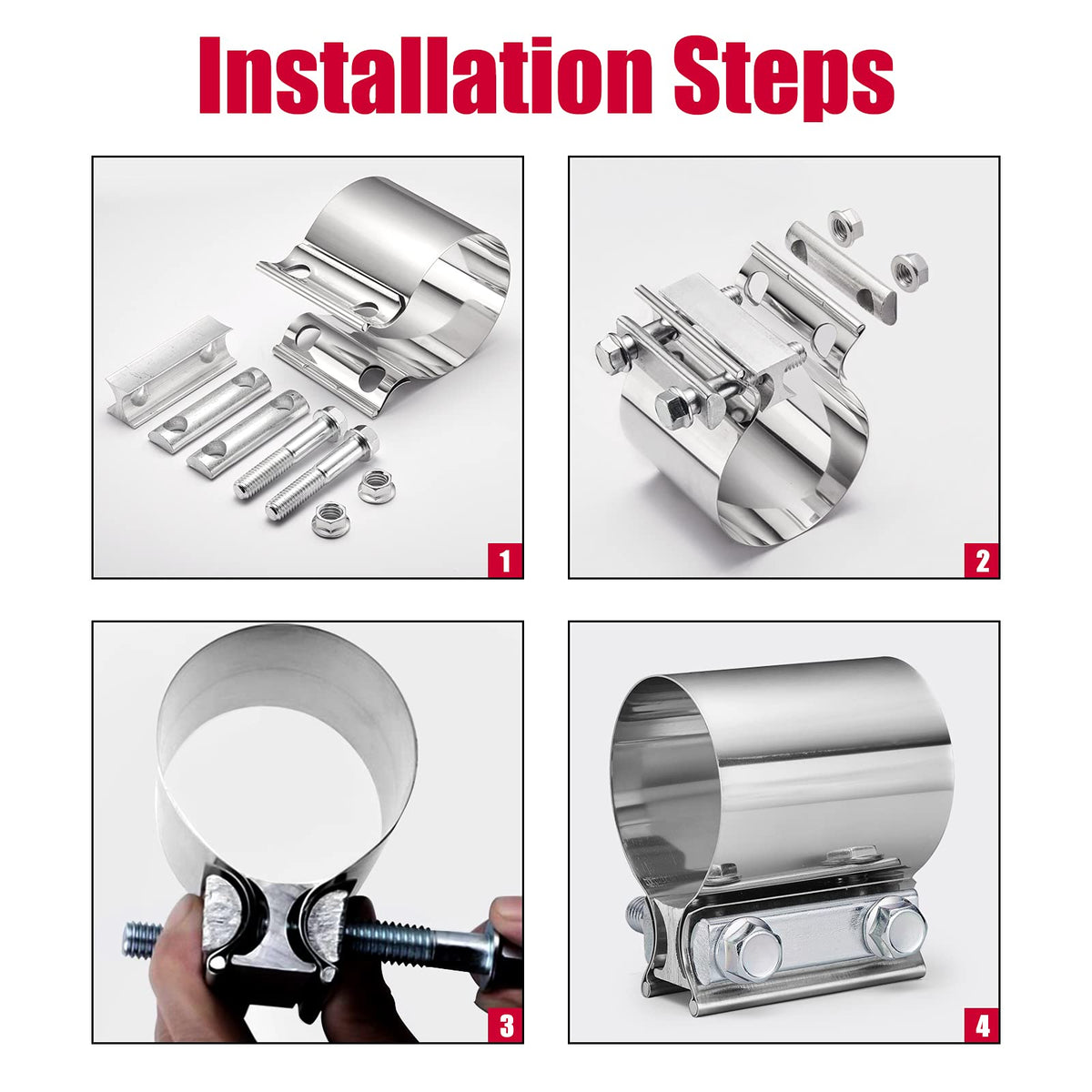 Installation Steps

1

2

3

4