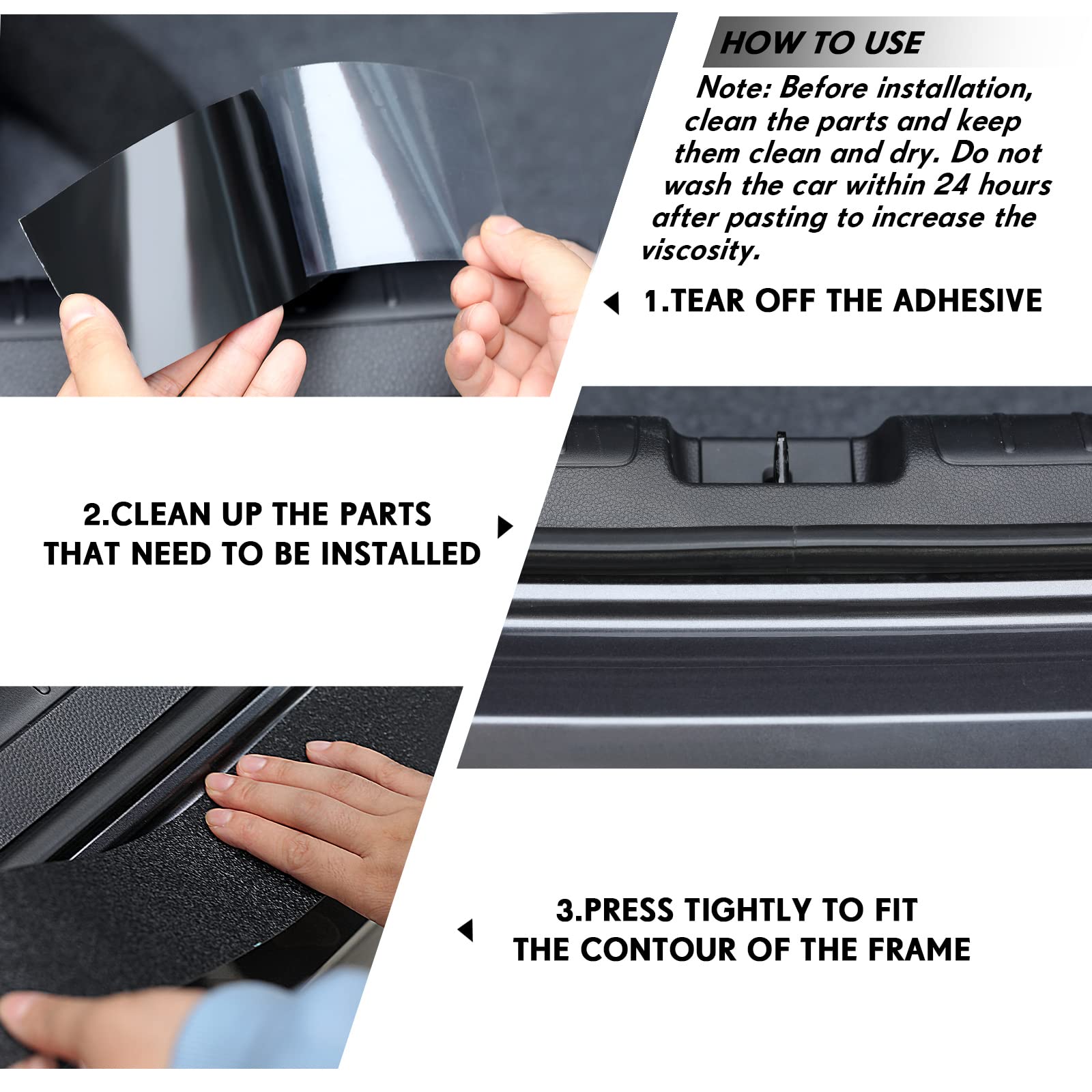 HOW TO USE

Note: Before installation, clean the parts and keep them clean and dry. Do not wash the car within 24 hours after pasting to increase the viscosity.

1.TEAR OFF THE ADHESIVE

2.CLEAN UP THE PARTS THAT NEED TO BE INSTALLED

3.PRESS TIGHTLY TO FIT THE CONTOUR OF THE FRAME