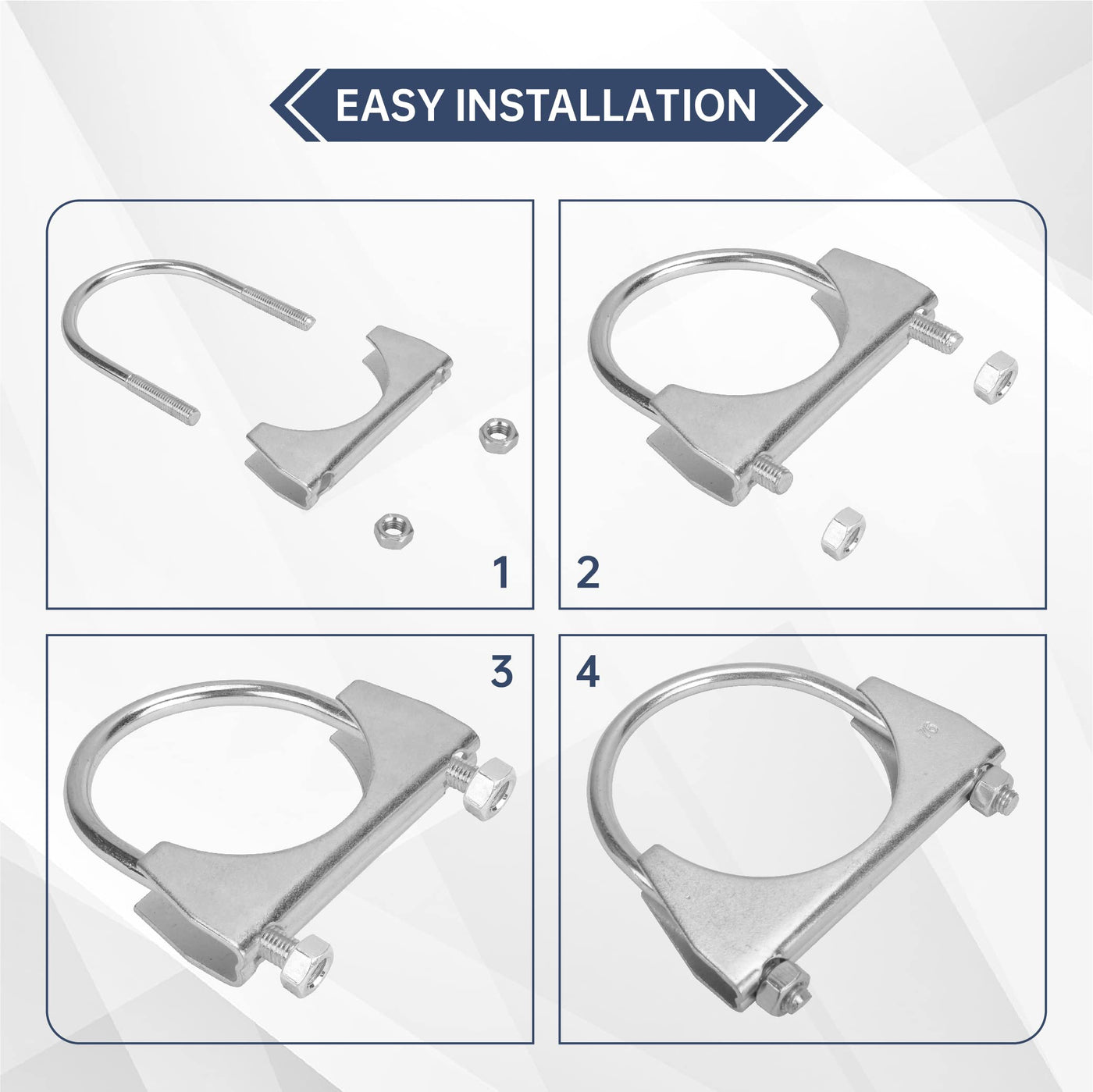 EASY INSTALLATION

1

2

3

4

76